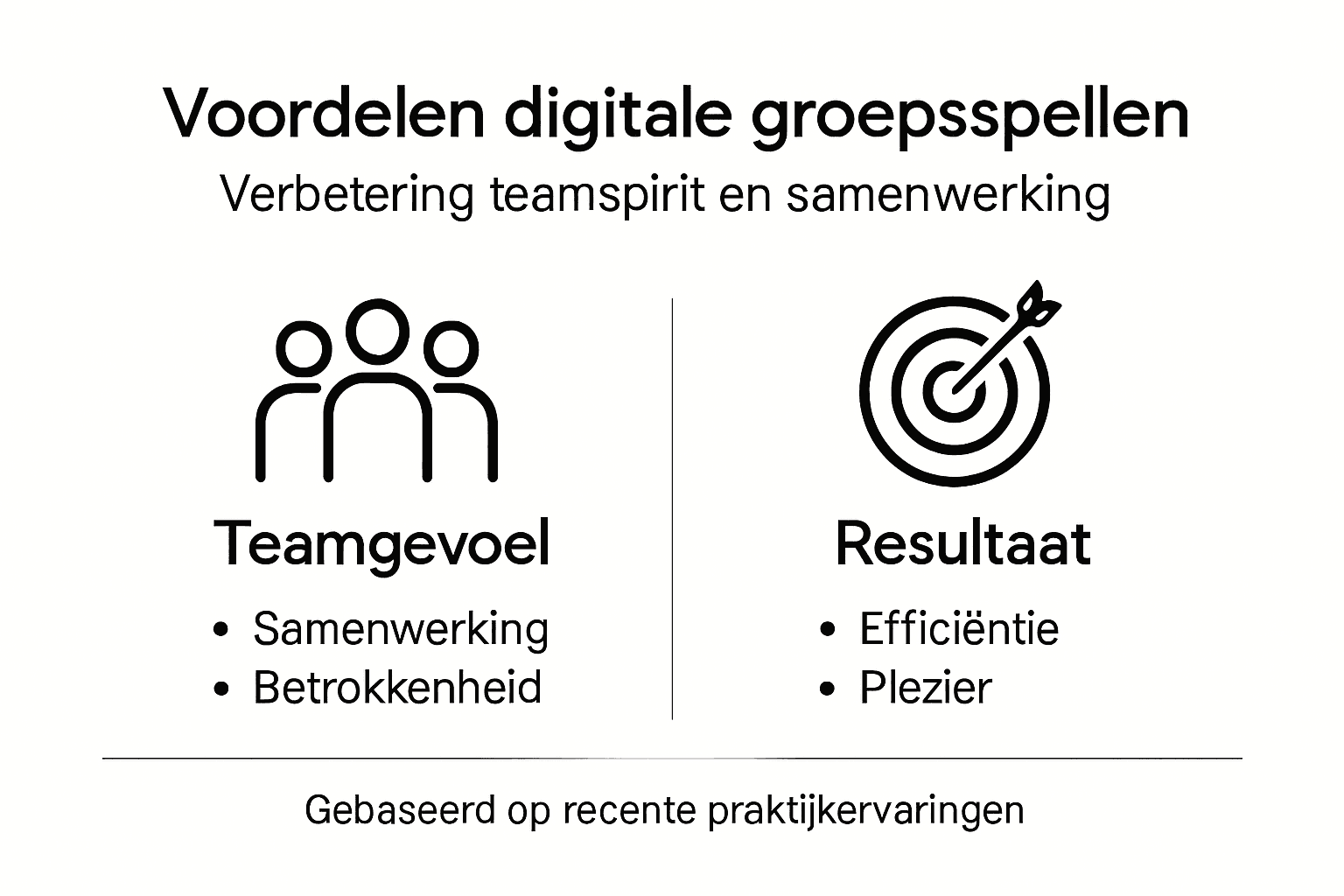 Voordelen digitale groepsspellen
Verbetering teamspirit en samenwerking

Teamgevoel
• Samenwerking
• Betrokkenheid

Resultaat
• Efficiëntie
• Plezier

Gebaseerd op recente praktijkervaringen