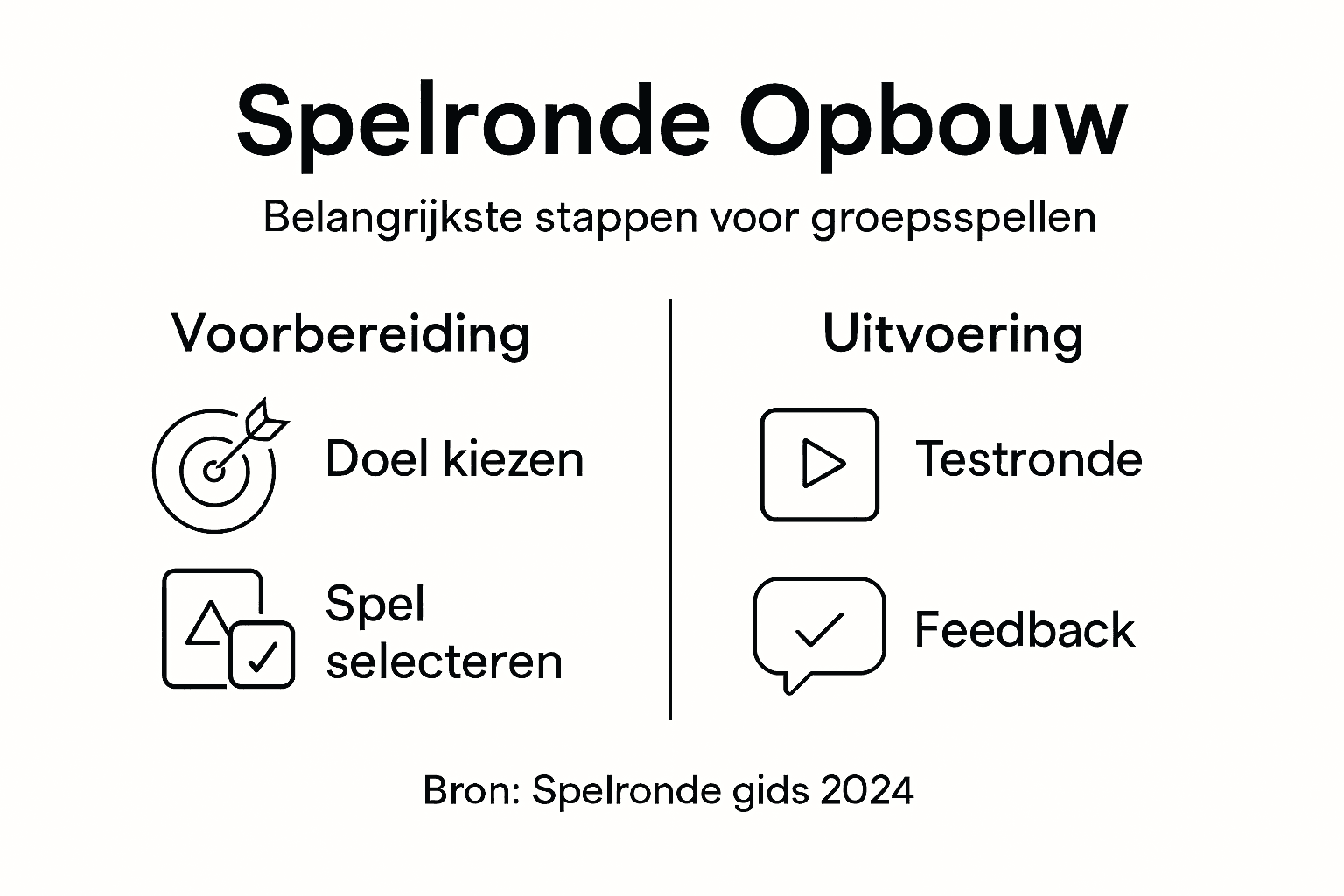 Spelronde Opbouw

Belangrijkste stappen voor groepsspellen

Voorbereiding

Doel kiezen

Spel selecteren

Uitvoering

Testronde

Feedback

Bron: Spelronde gids 2024