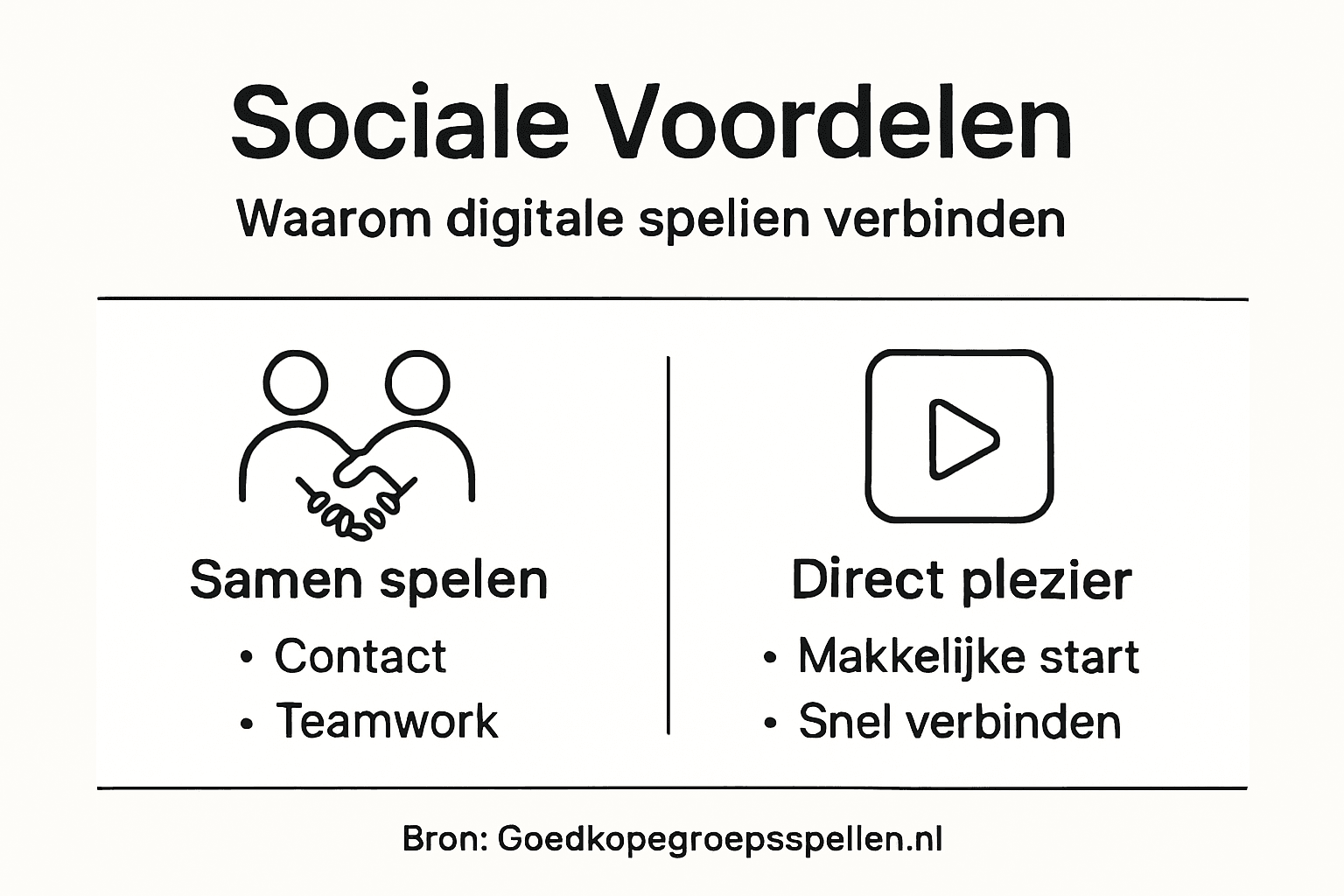 Sociale Voordelen

Waarom digitale spelien verbinden

Samen spelen
• Contact
• Teamwork

Direct plezier
• Makkelijke start
• Snel verbinden

Bron: Goedkopegroepsspellen.nl