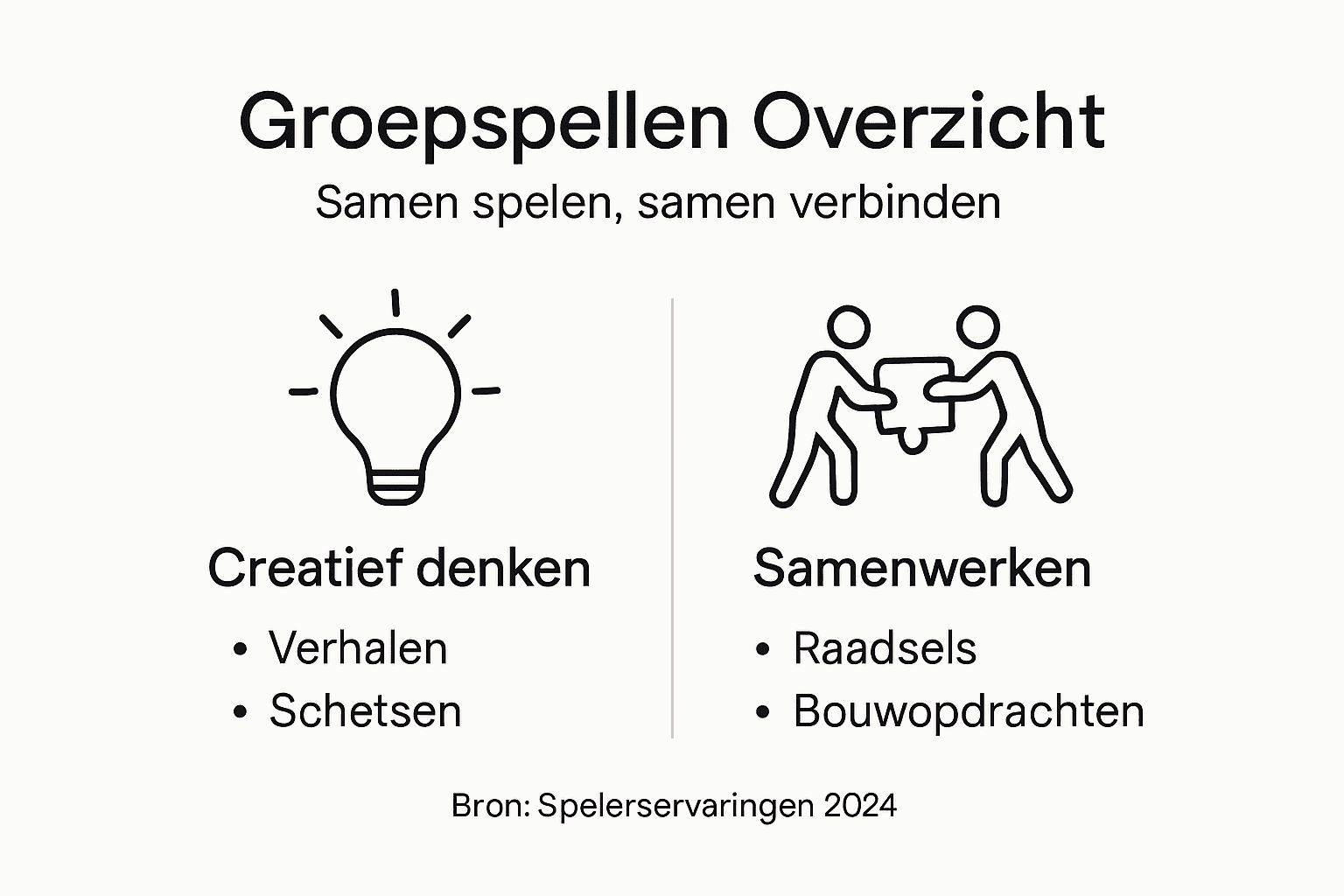 Groepspellen Overzicht
Samen spelen, samen verbinden

Creatief denken
• Verhalen
• Schetsen

Samenwerken
• Raadsels
• Bouwopdrachten

Bron: Spelerservaringen 2024