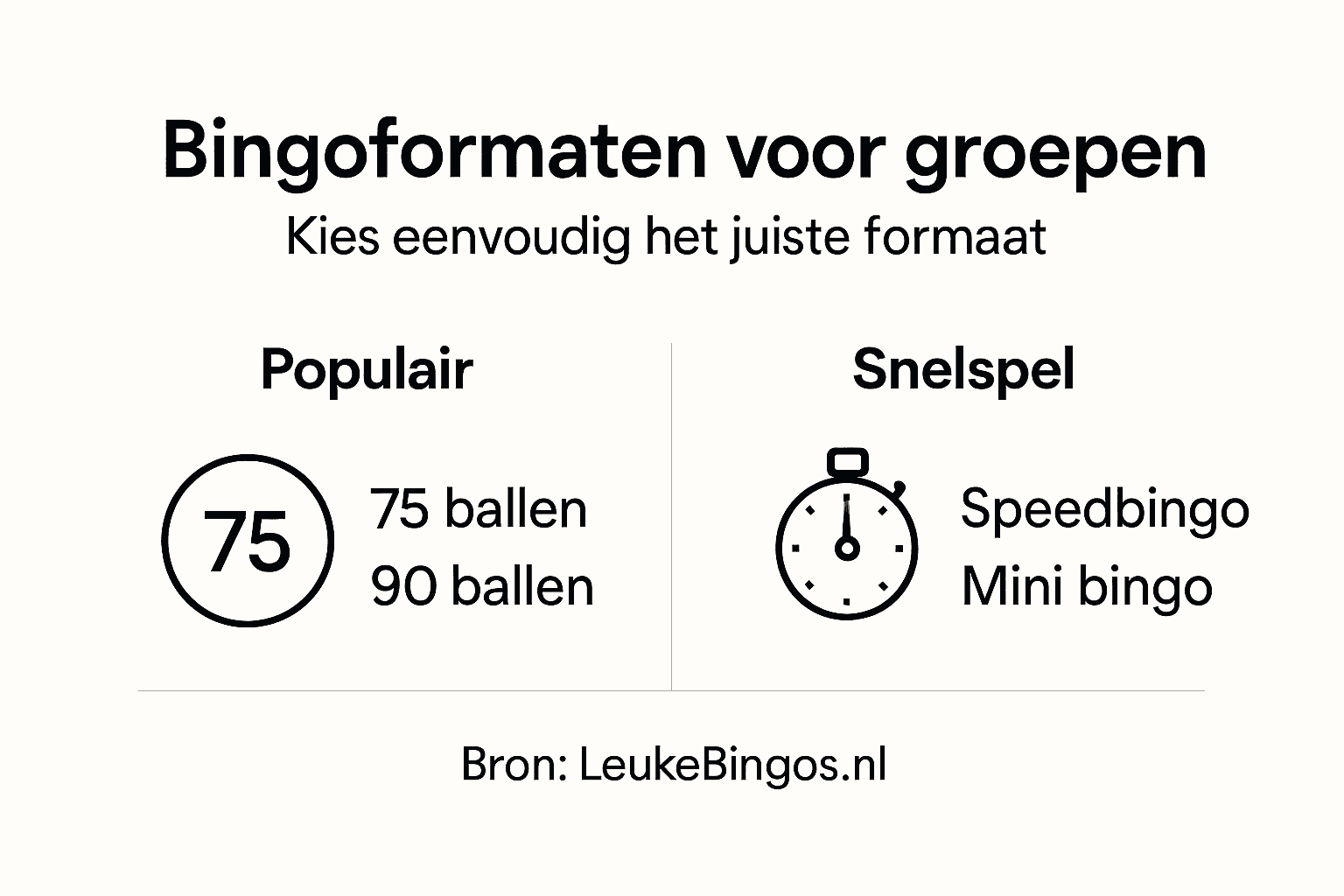 Bingoformaten voor groepen

Kies eenvoudig het juiste formaat

Populair

75

75 ballen
90 ballen

Snelspel

Speedbingo
Mini bingo

Bron: LeukeBingos.nl