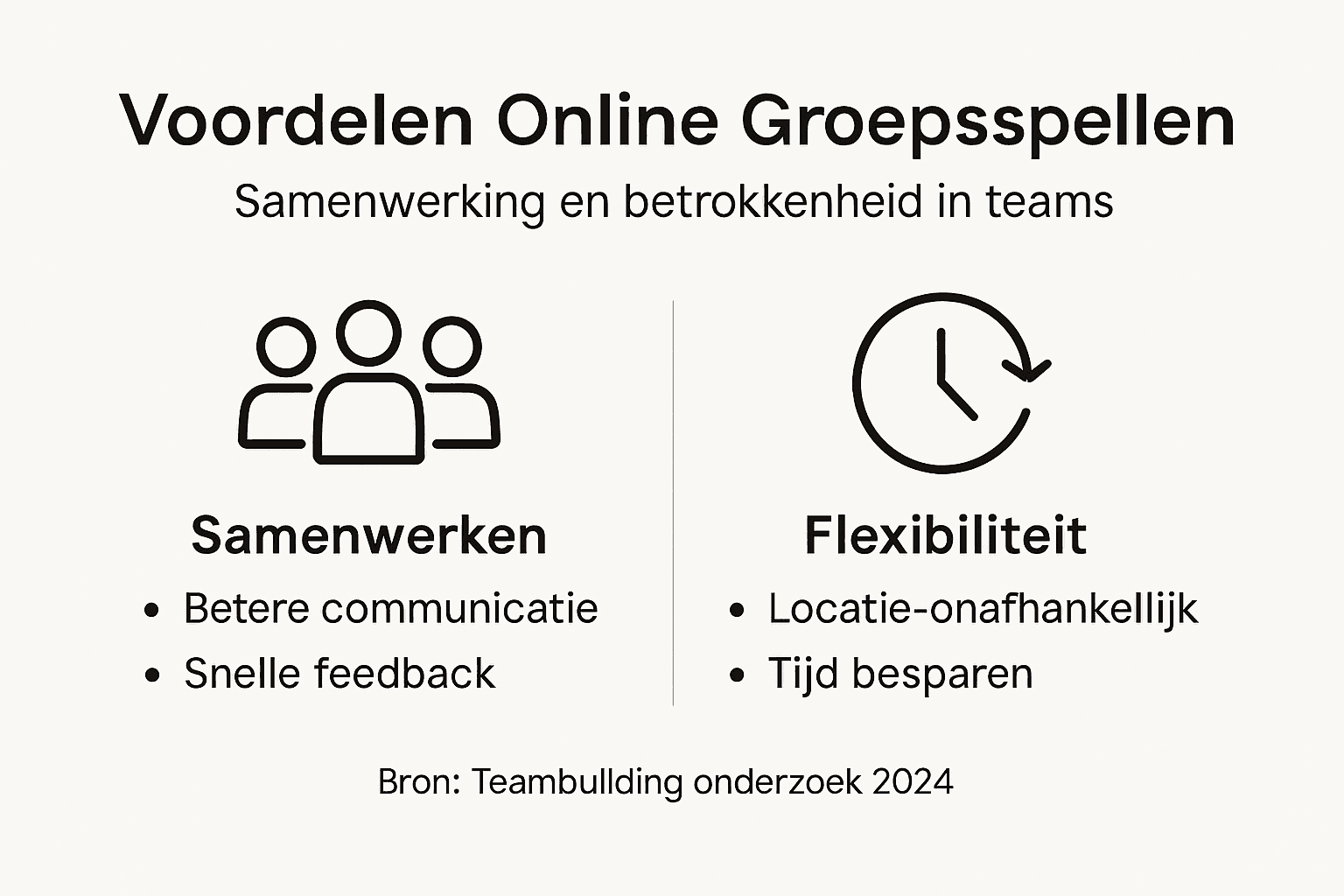 Voordelen Online Groepsspellen

Samenwerking en betrokkenheid in teams

Samenwerken

• Betere communicatie
• Snelle feedback

Flexibiliteit

• Locatie-onafhankellijk
• Tijd besparen

Bron: Teambullding onderzoek 2024