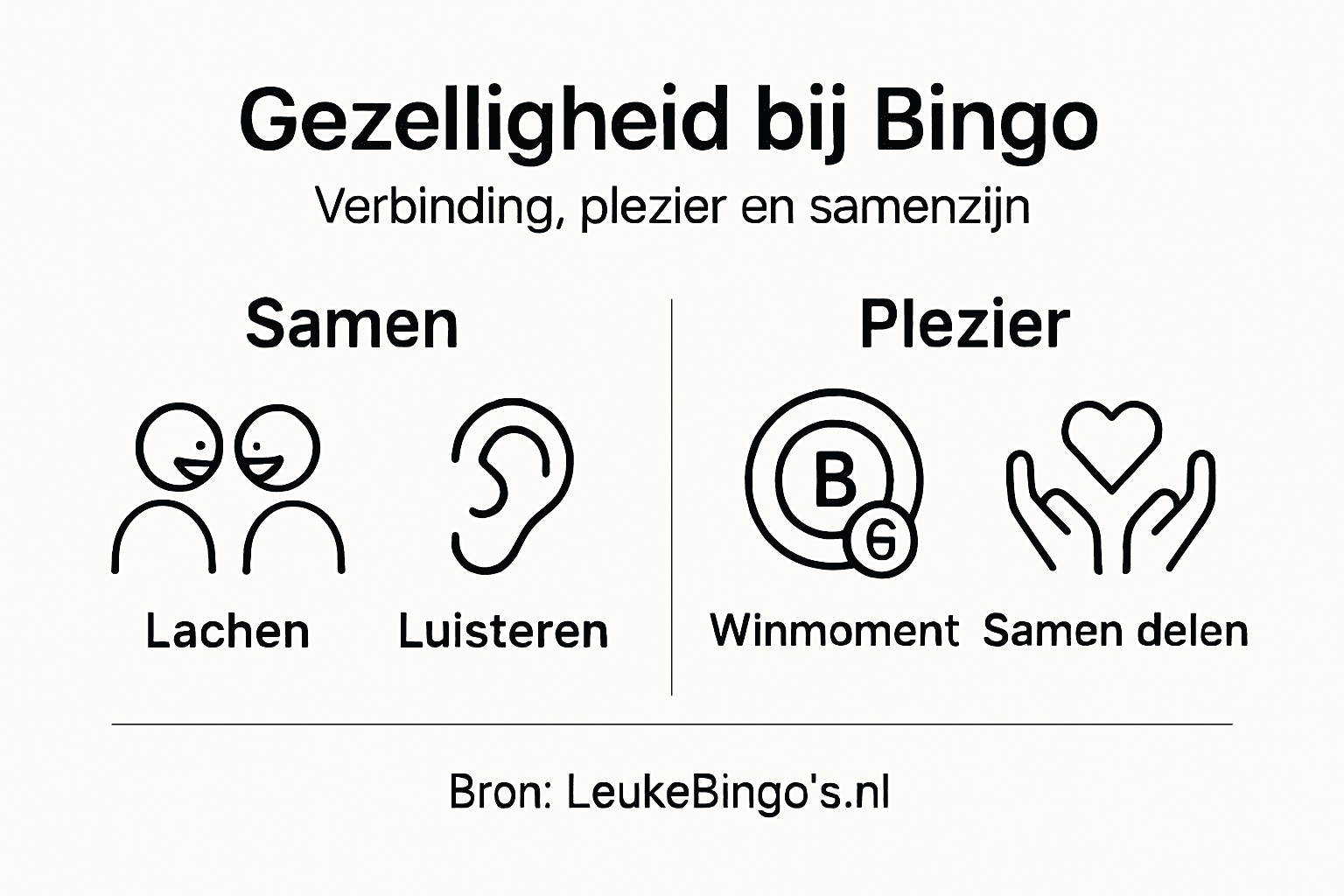 Gezelligheid bij Bingo

Verbinding, plezier en samenzijn

Samen

Lachen

Luisteren

Plezier

B

6

Winmoment

Samen delen

Bron: LeukeBingo's.nl