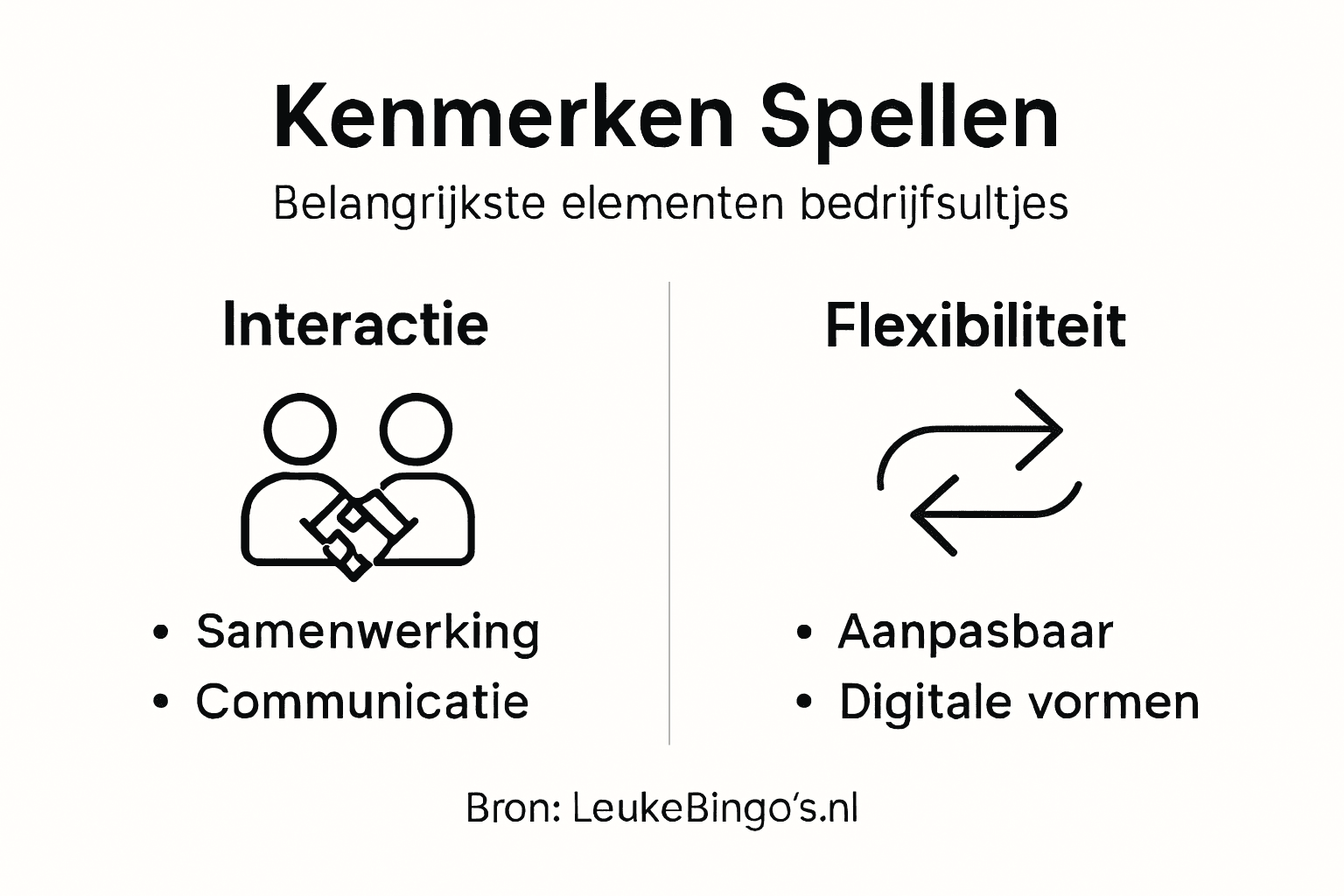 Kenmerken Spellen

Belangrijkste elementen bedrijfsultjes

Interactie

• Samenwerking
• Communicatie

Flexibiliteit

• Aanpasbaar
• Digitale vormen

Bron: LeukeBingo's.nl