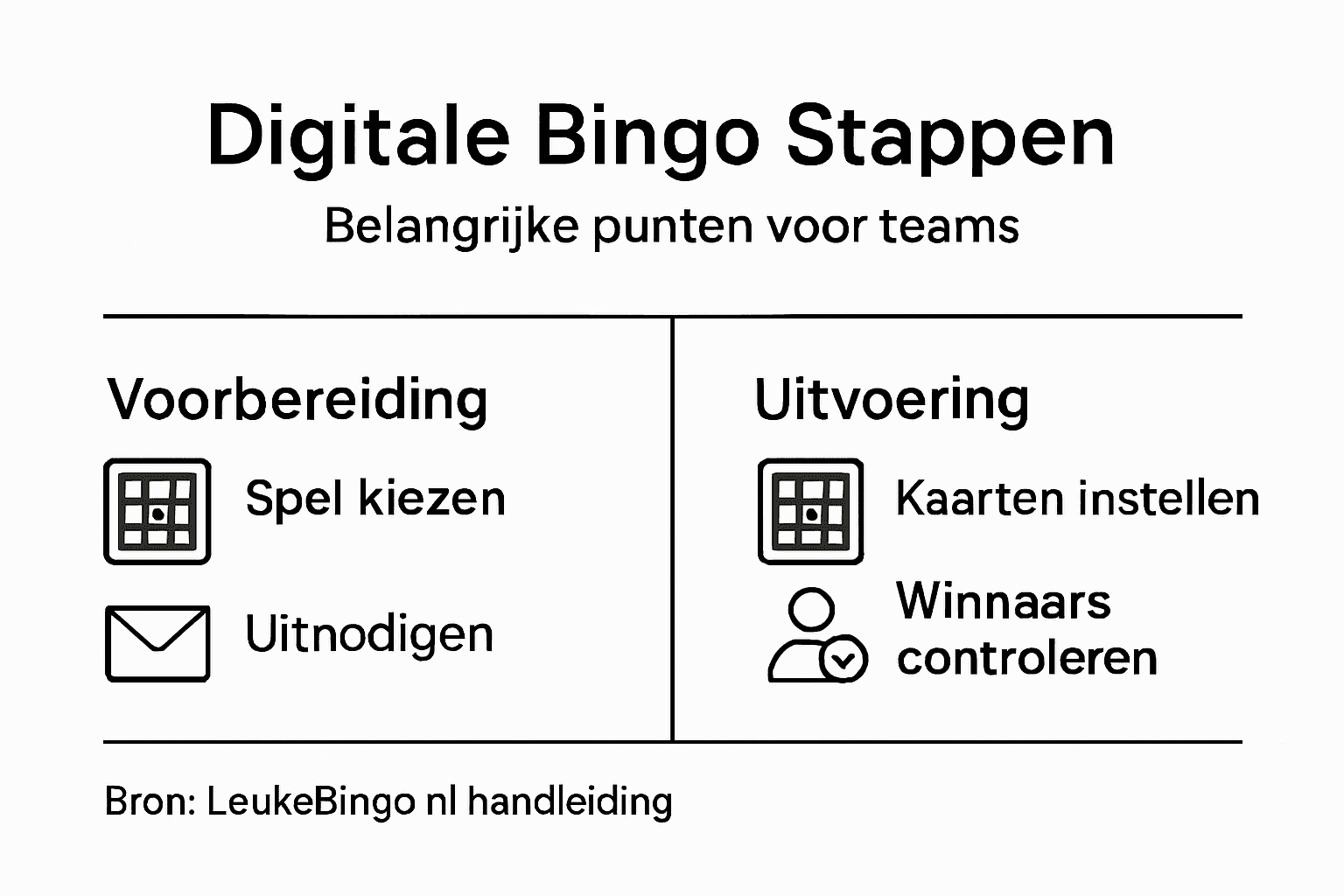 Digitale Bingo Stappen

Belangrijke punten voor teams

Voorbereiding

Spel kiezen

Uitnodigen

Uitvoering

Kaarten instellen

Winnaars controleren

Bron: LeukeBingo nl handleiding