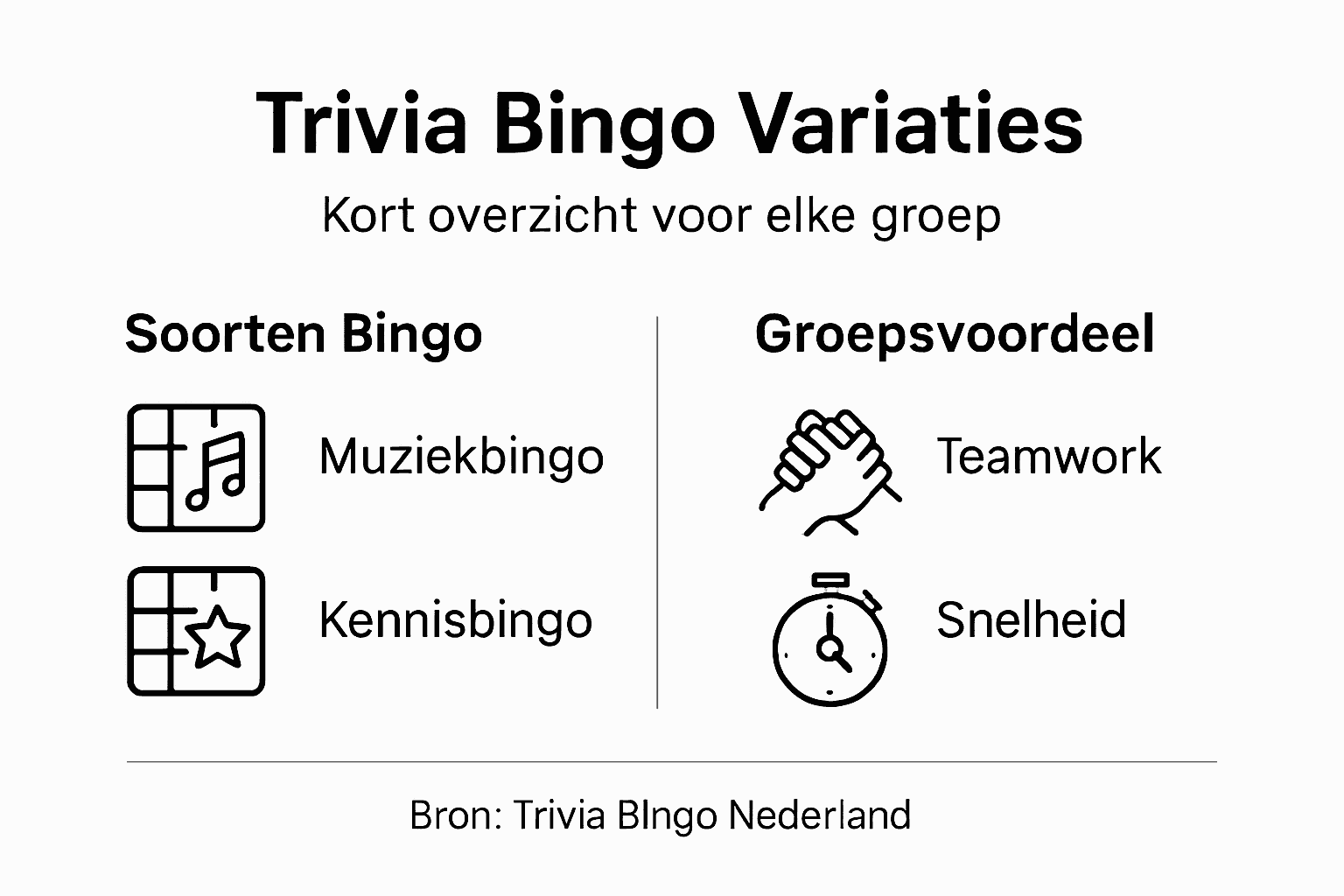 Trivia Bingo Variaties

Kort overzicht voor elke groep

Soorten Bingo

Muziekbingo

Kennisbingo

Groepsvoordeel

Teamwork

Snelheid

Bron: Trivia BIngo Nederland