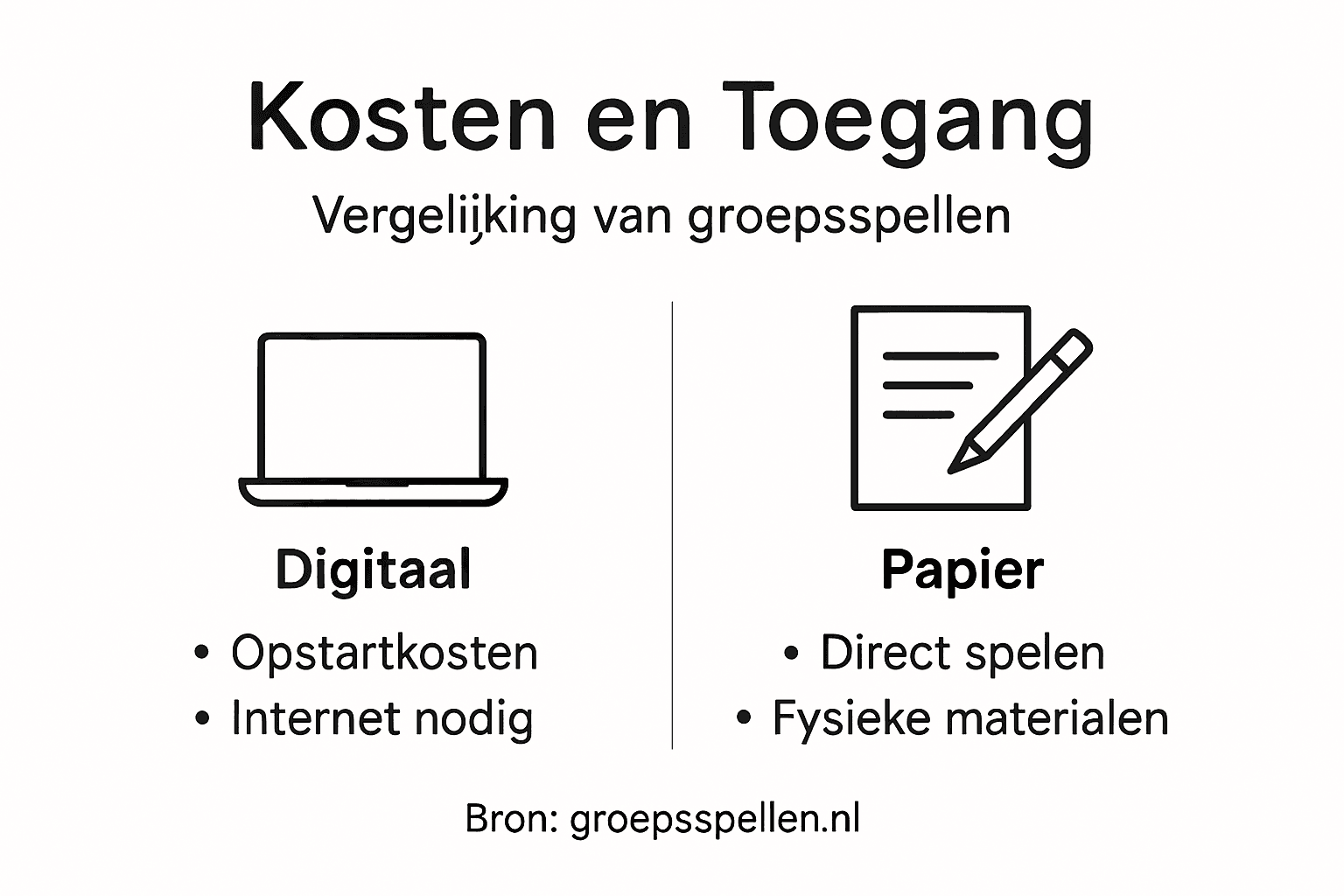 Kosten en Toegang

Vergelijking van groepsspellen

Digitaal

• Opstartkosten
• Internet nodig

Papier

• Direct spelen
• Fysieke materialen

Bron: groepsspellen.nl