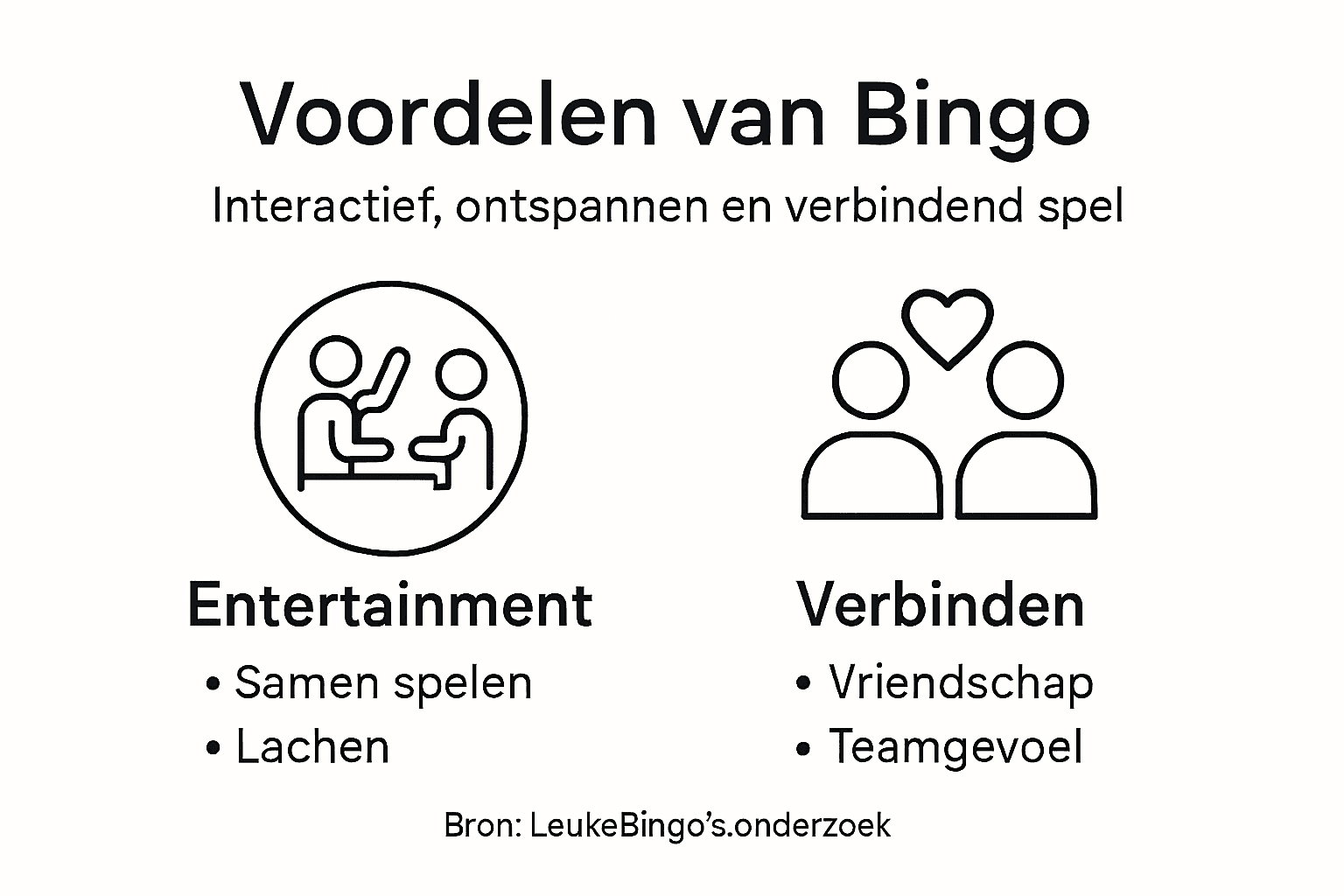 Voordelen van Bingo

Interactief, ontspannen en verbindend spel

Entertainment

• Samen spelen
• Lachen

Verbinden

• Vriendschap
• Teamgevoel

Bron: LeukeBingo's.onderzoek