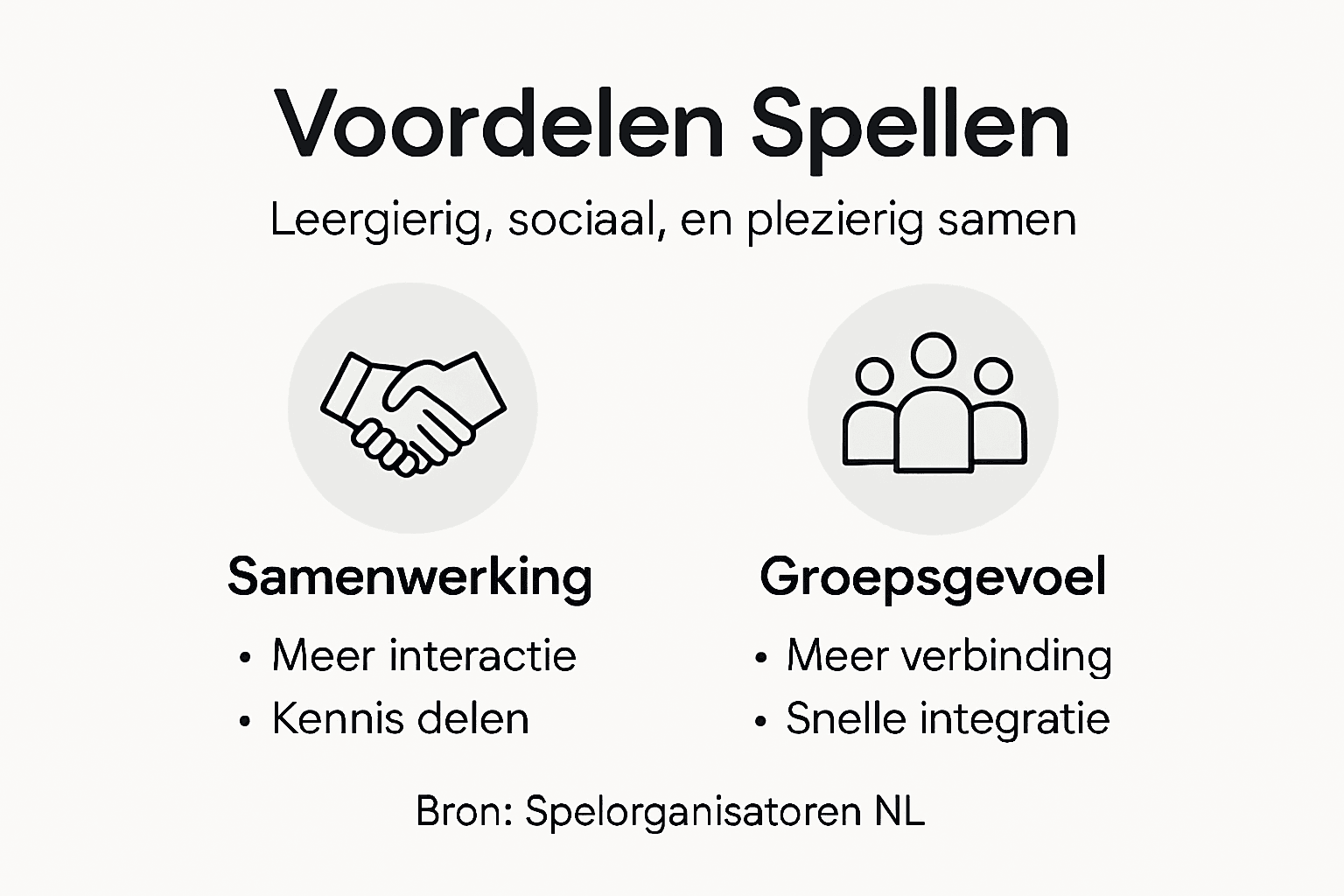 Voordelen Spellen

Leergierig, sociaal, en plezierig samen

Samenwerking

• Meer interactie
• Kennis delen

Groepsgevoel

• Meer verbinding
• Snelle integratie

Bron: Spelorganisatoren NL