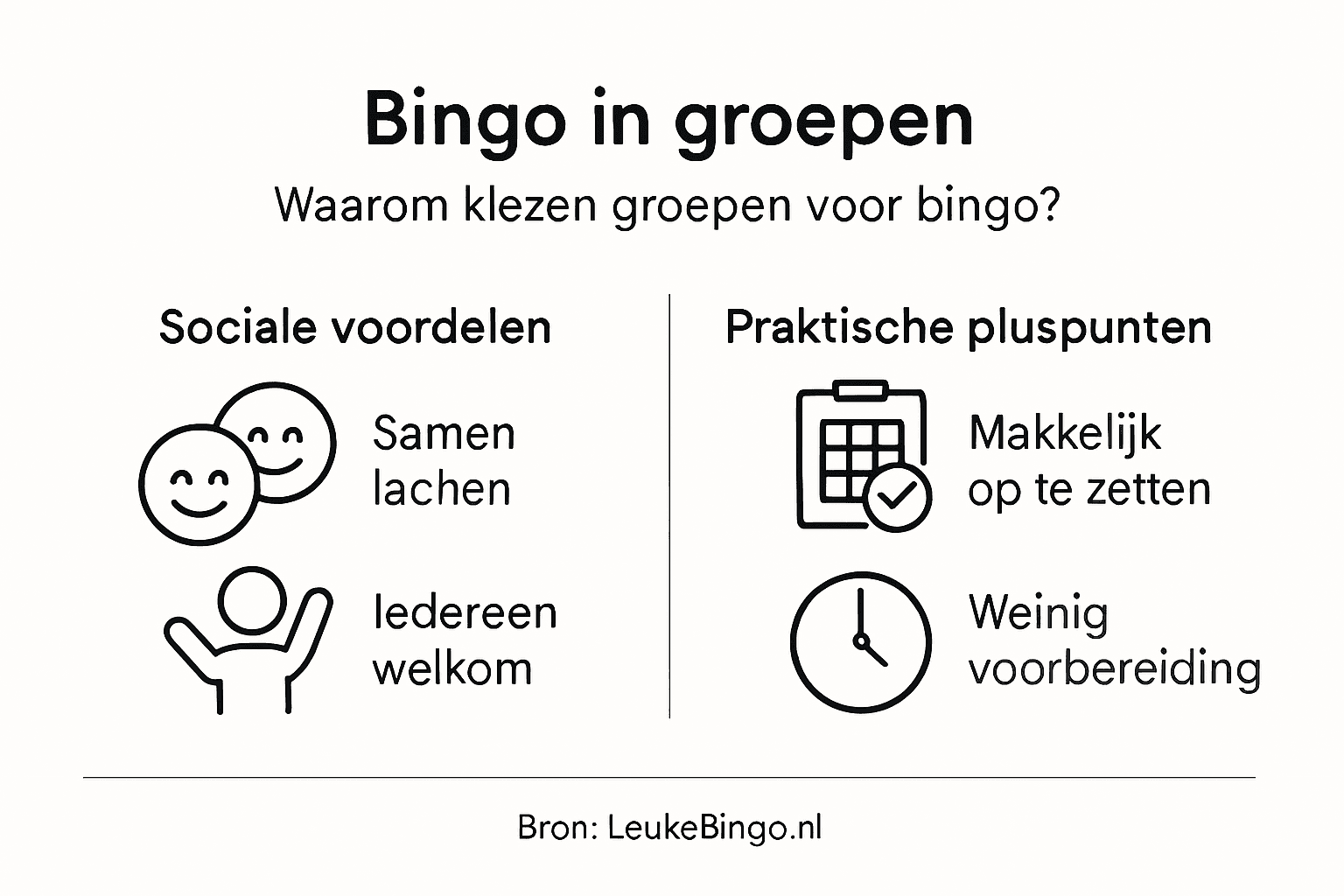 Bingo in groepen

Waarom klezen groepen voor bingo?

Sociale voordelen

Samen lachen

Iedereen welkom

Praktische pluspunten

Makkelijk op te zetten

Weinig voorbereiding

Bron: LeukeBingo.nl