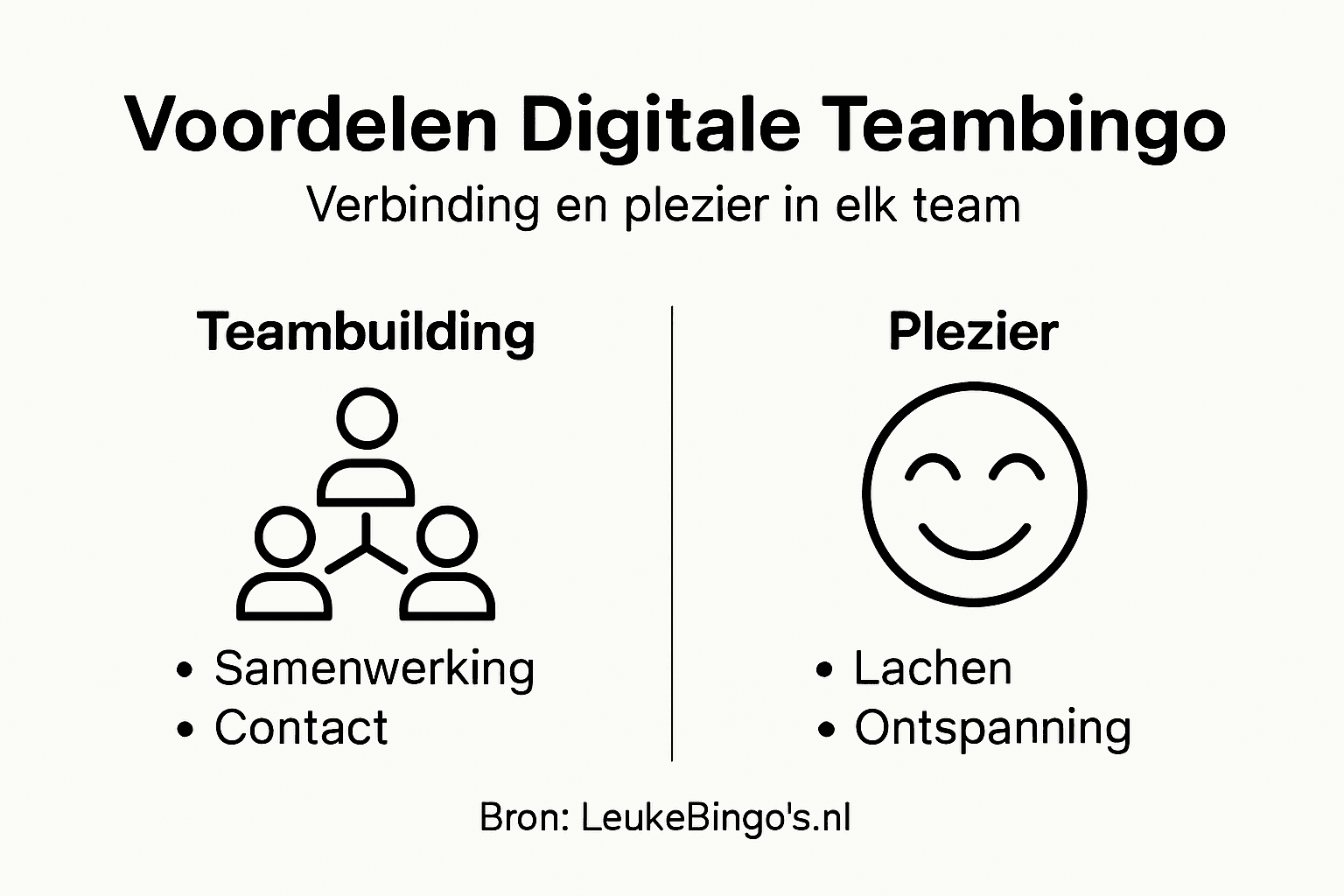 Voordelen Digitale Teambingo
Verbinding en plezier in elk team

Teambuilding

• Samenwerking
• Contact

Plezier

• Lachen
• Ontspanning

Bron: LeukeBingo's.nl