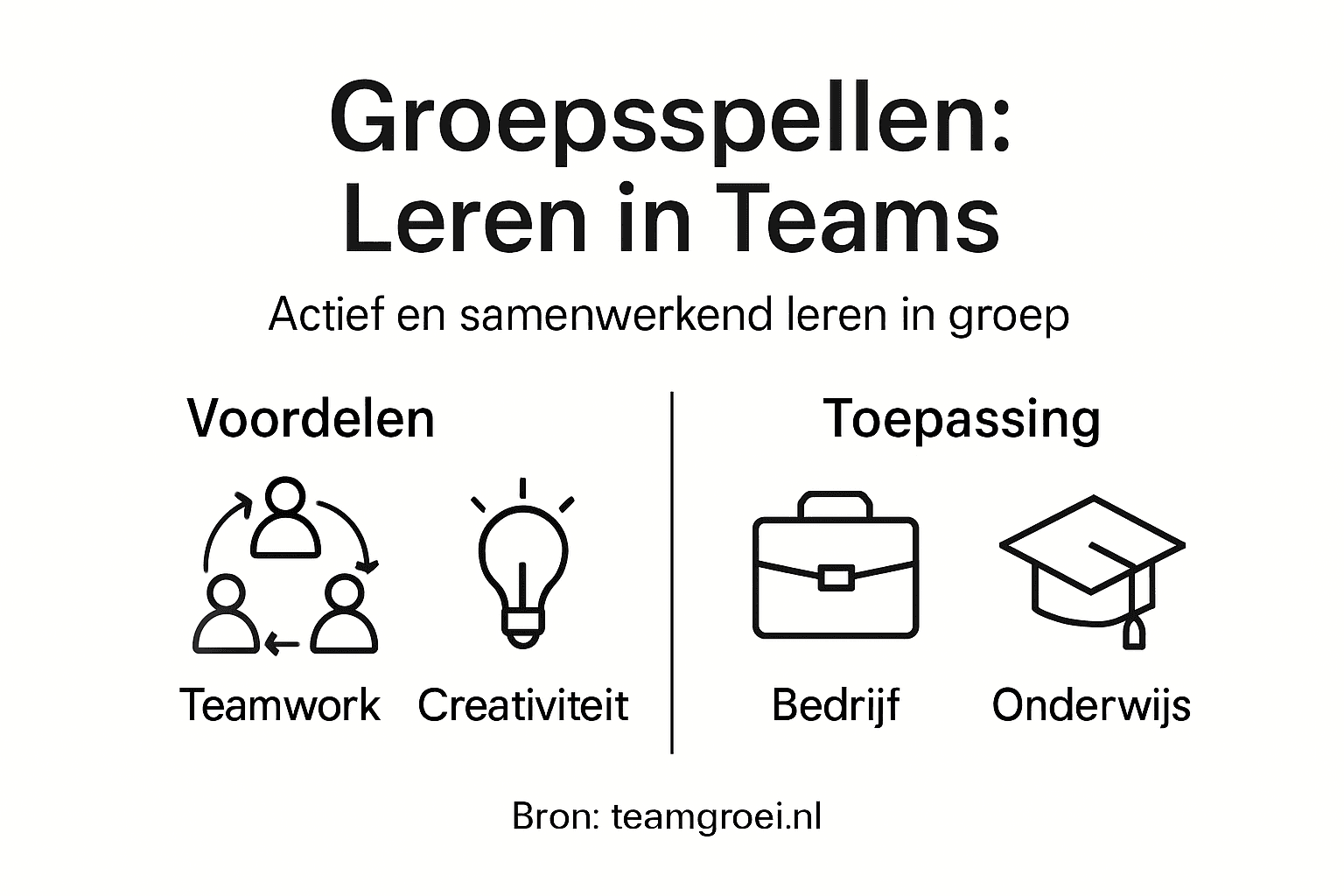 Groepsspellen: Leren in Teams

Actief en samenwerkend leren in groep

Voordelen

Teamwork

Creativiteit

Toepassing

Bedrijf

Onderwijs

Bron: teamgroei.nl