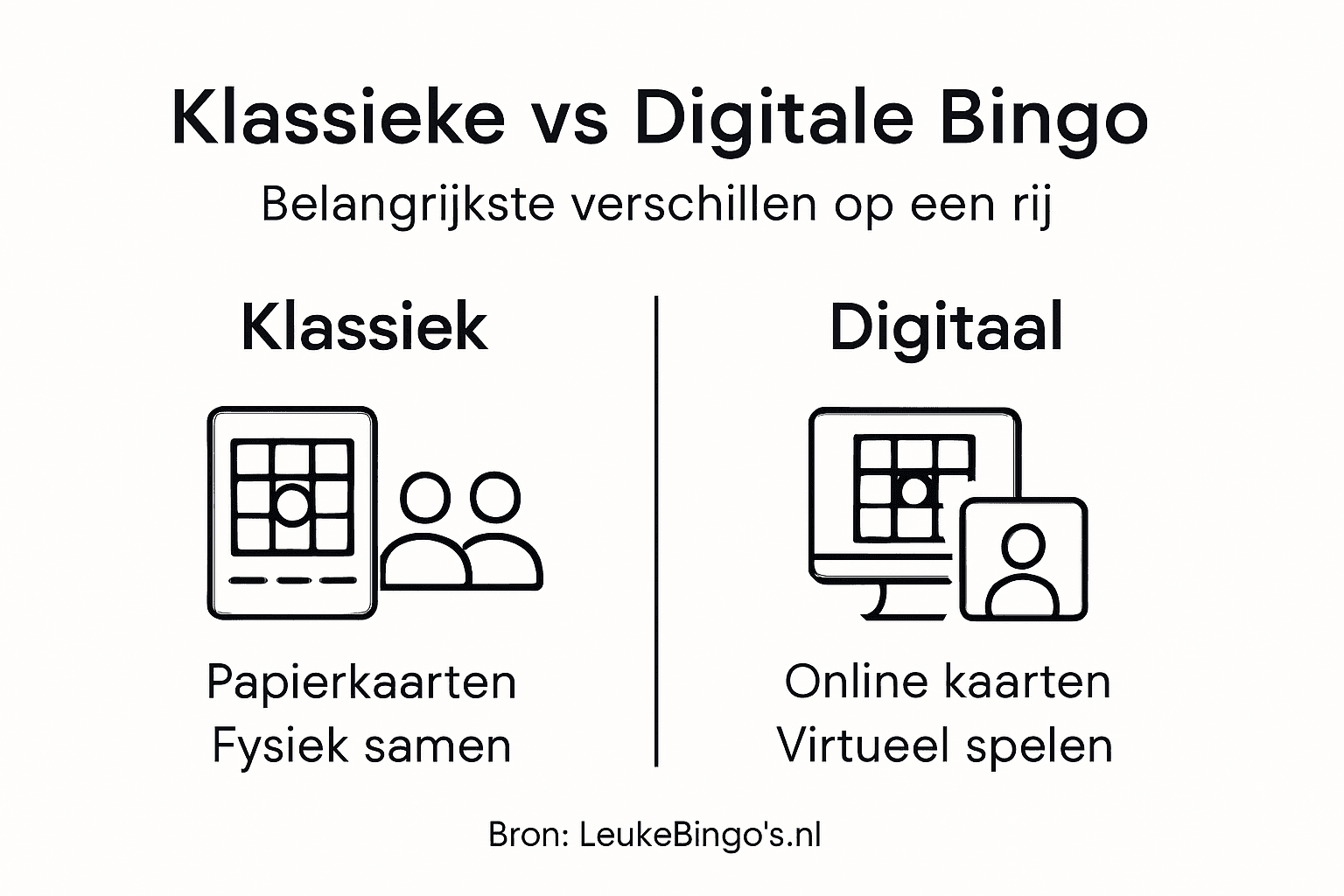 Klassieke vs Digitale Bingo
Belangrijkste verschillen op een rij

Klassiek

Papierkaarten
Fysiek samen

Digitaal

Online kaarten
Virtueel spelen

Bron: LeukeBingo's.nl