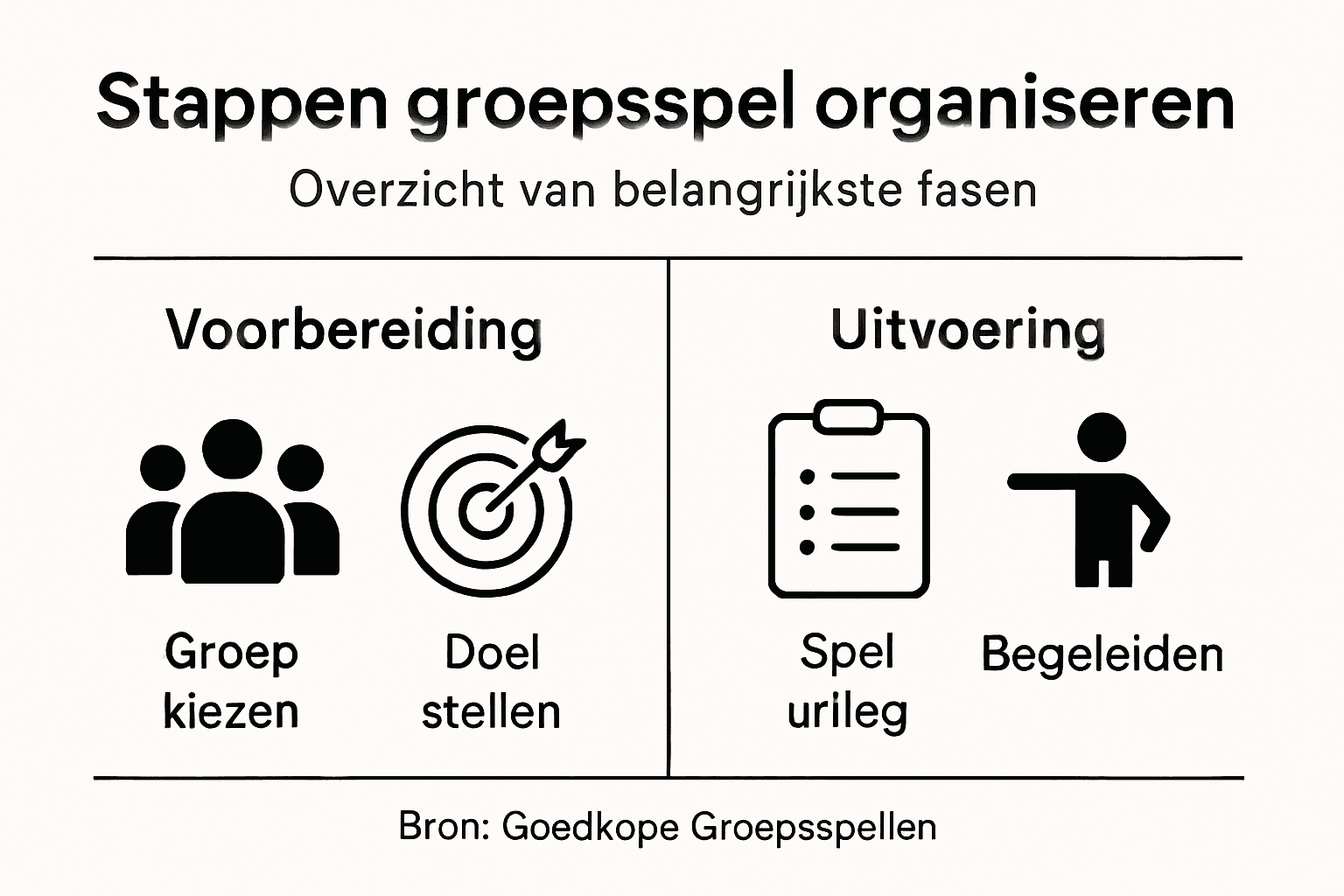 Stappen groepsspel organiseren

Overzicht van belangrijkste fasen

Voorbereiding

Groep kiezen

Doel stellen

Uitvoering

Spel urileg

Begeleiden

Bron: Goedkope Groepsspellen