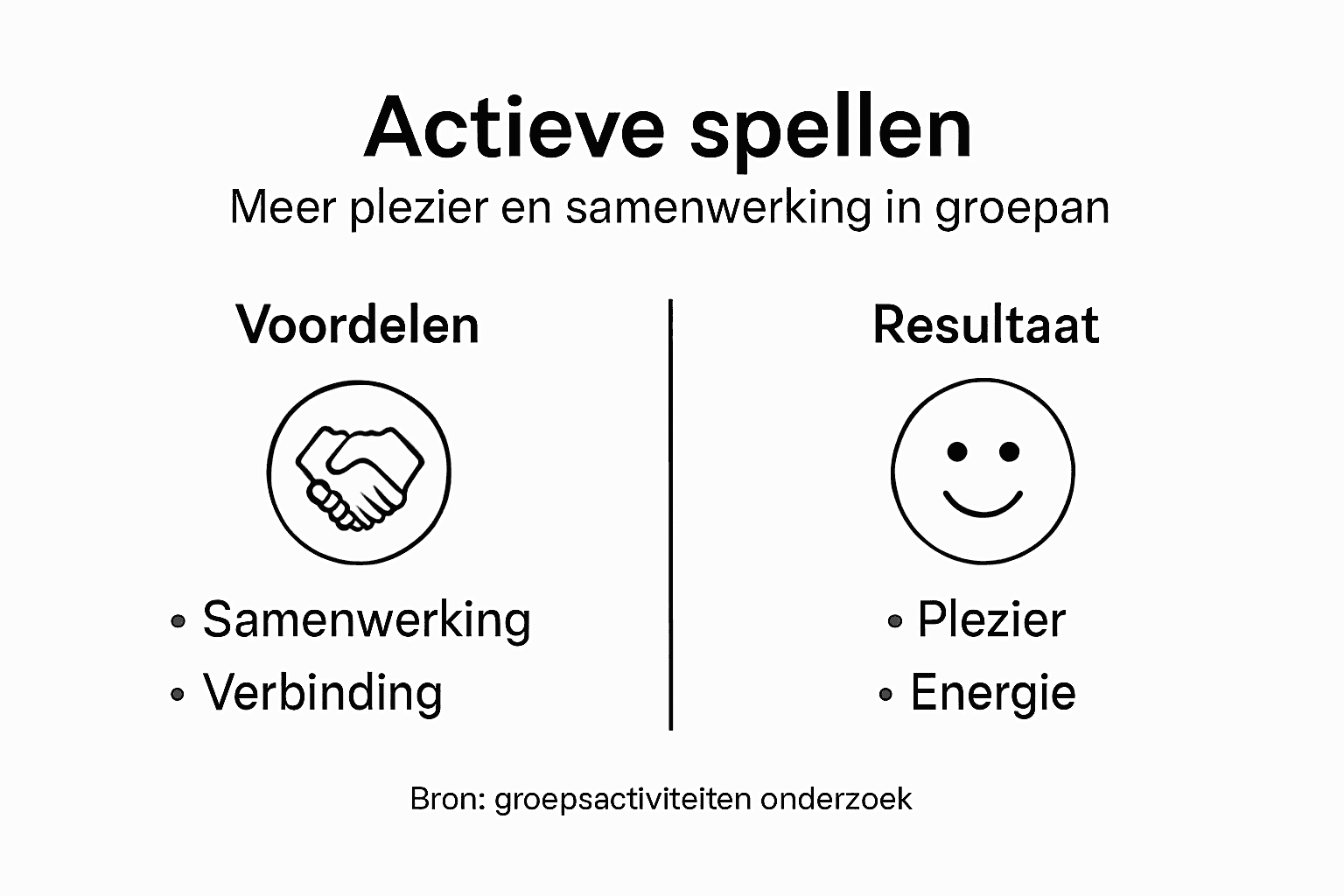 Actieve spellen

Meer plezier en samenwerking in groepan

Voordelen

• Samenwerking
• Verbinding

Resultaat

• Plezier
• Energie

Bron: groepsactiviteiten onderzoek