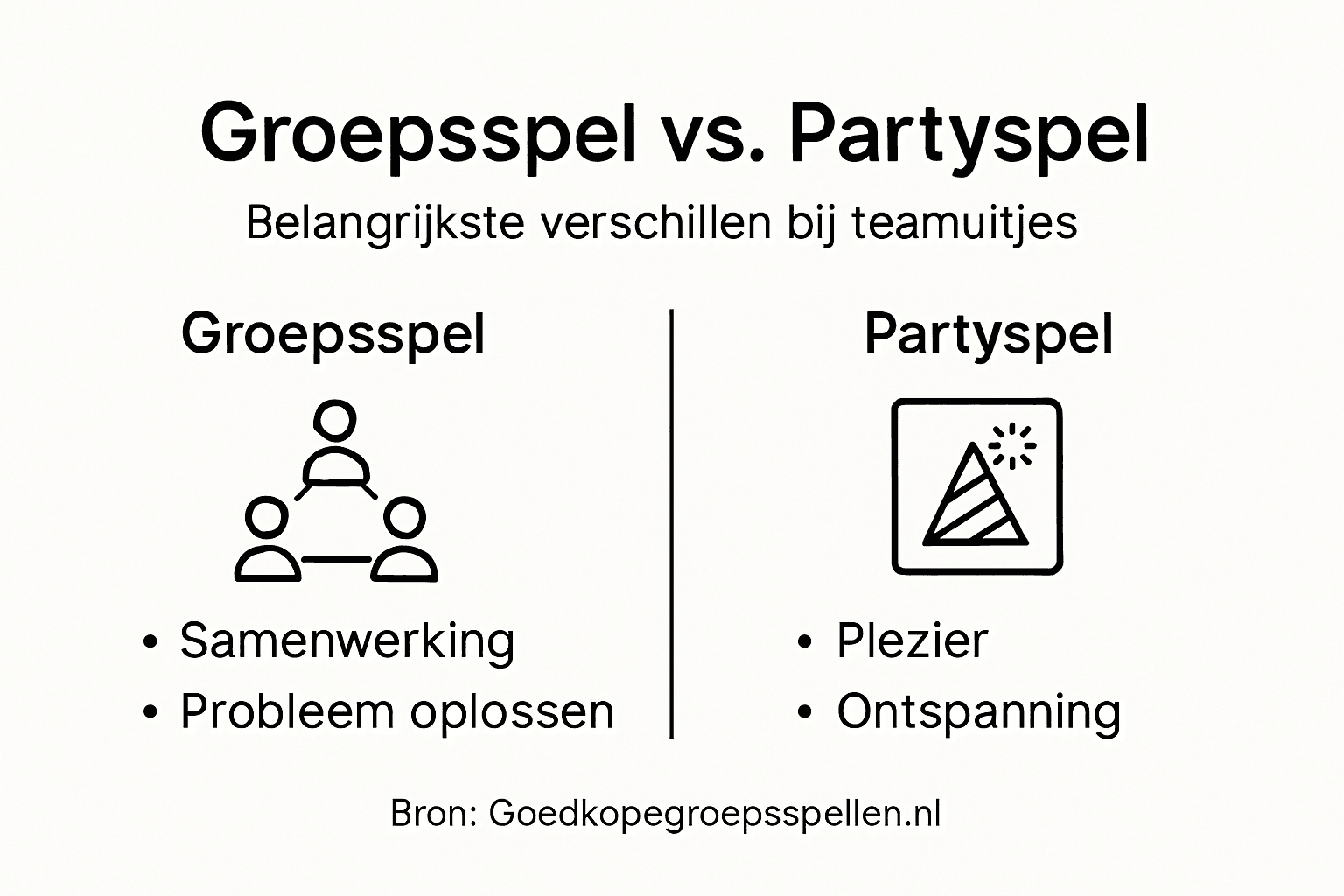 Groepsspel vs. Partyspel

Belangrijkste verschillen bij teamuitjes

Groepsspel

• Samenwerking
• Probleem oplossen

Partyspel

• Plezier
• Ontspanning

Bron: Goedkopegroepsspellen.nl