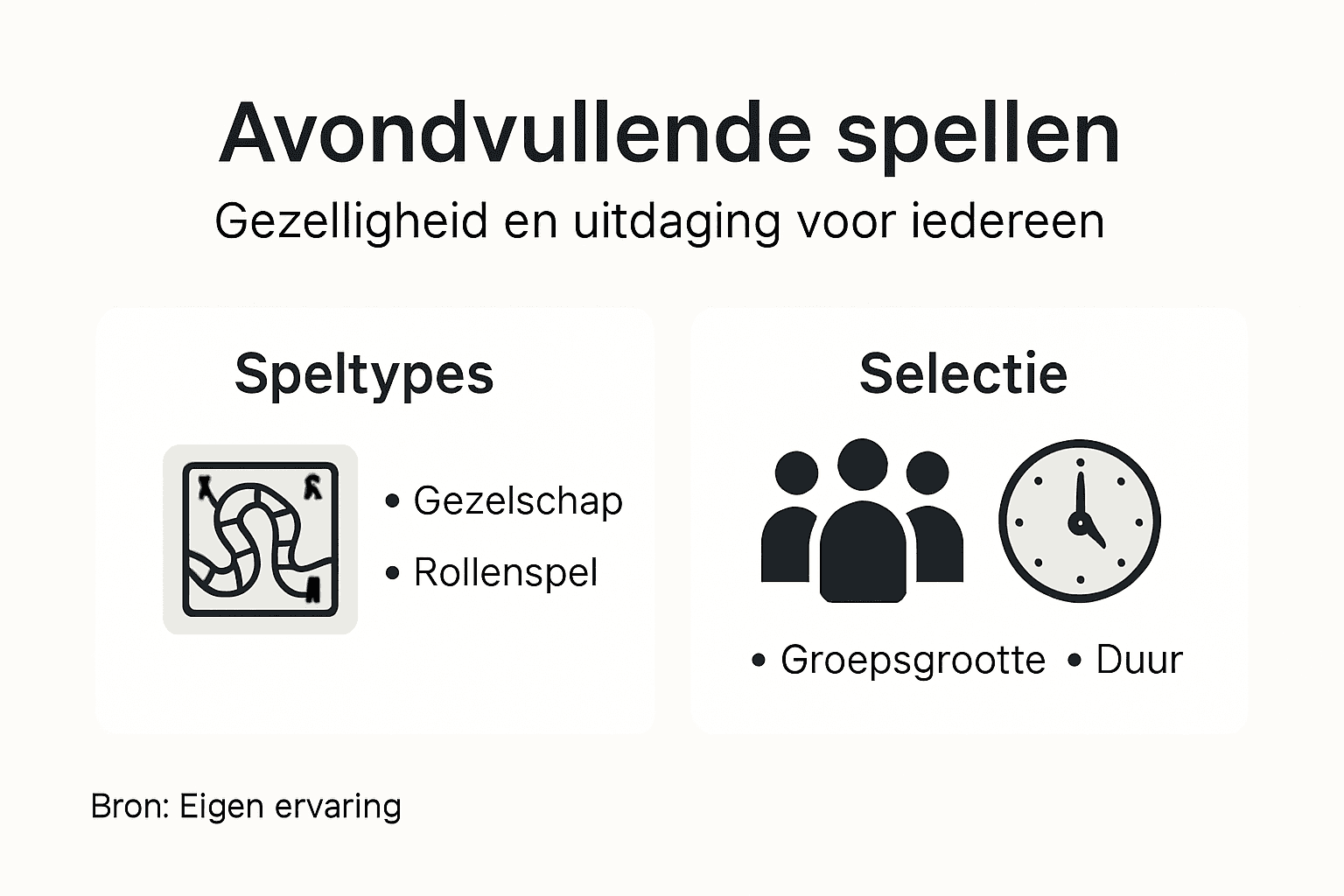 Avondvullende spellen

Gezelligheid en uitdaging voor iedereen

Speltypes

• Gezelschap
• Rollenspel

Selectie

• Groepsgrootte • Duur

Bron: Eigen ervaring