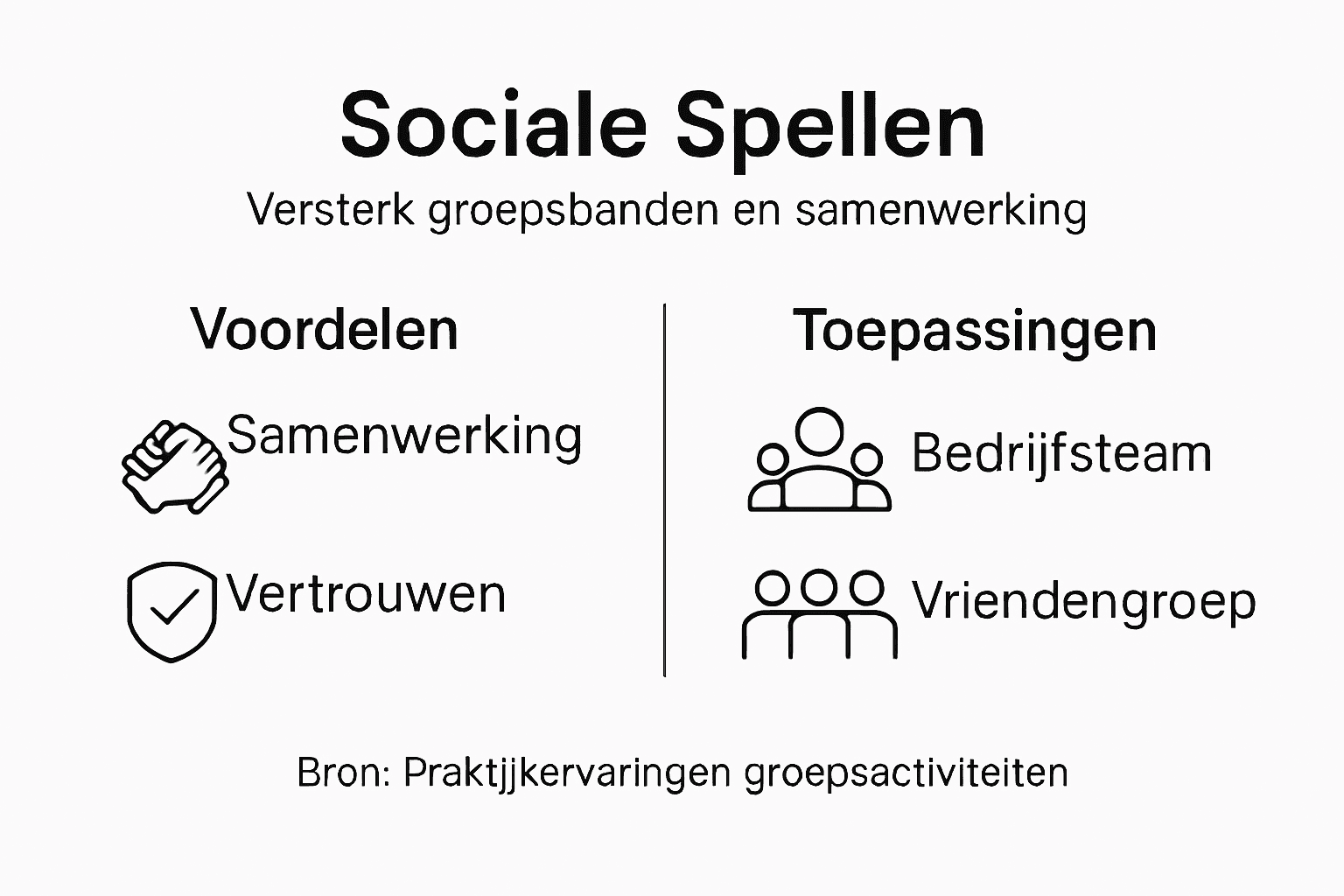 Sociale Spellen

Versterk groepsbanden en samenwerking

Voordelen

Samenwerking

Vertrouwen

Toepassingen

Bedrijfsteam

Vriendengroep

Bron: Praktjjkervaringen groepsactiviteiten