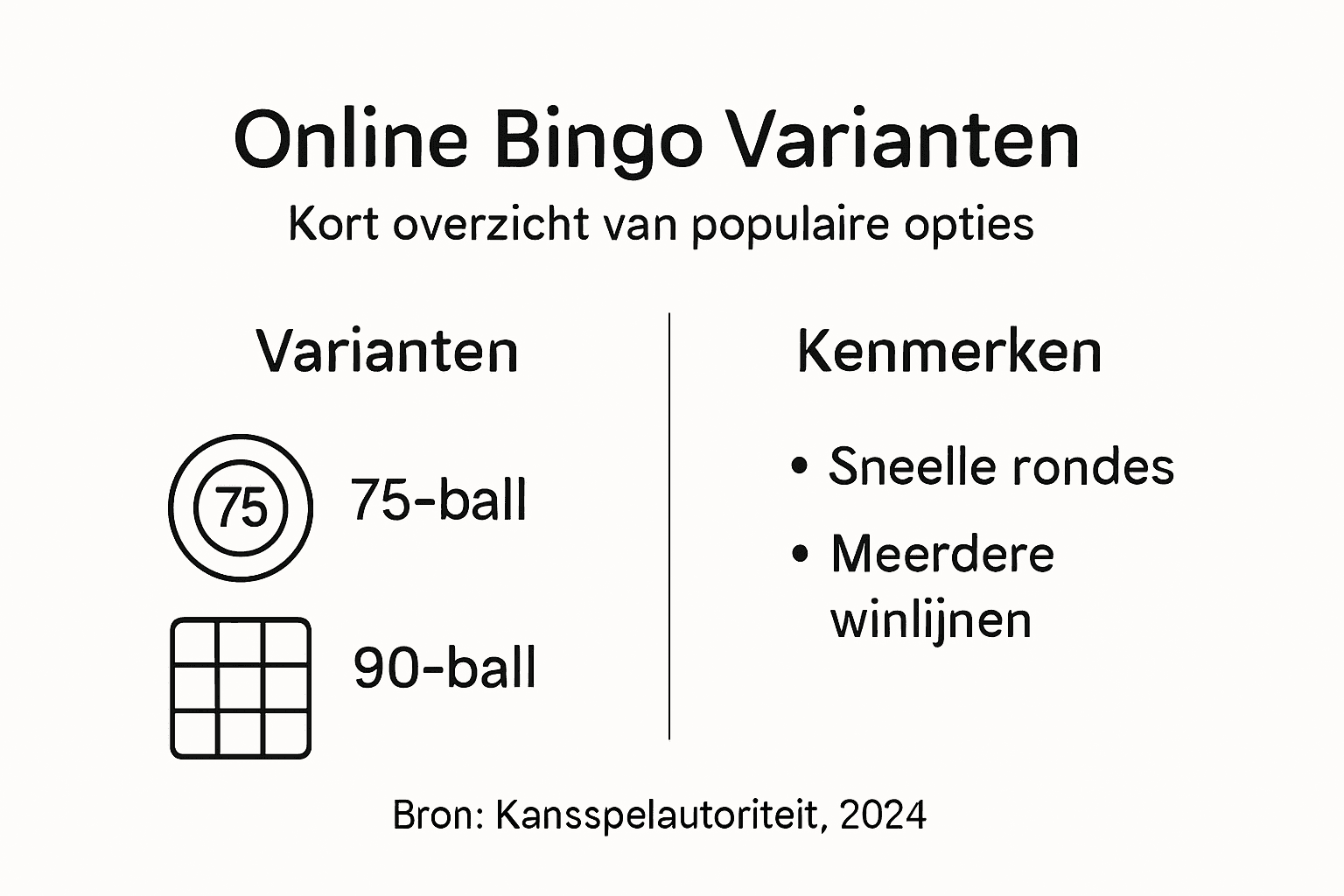 Online Bingo Varianten

Kort overzicht van populaire opties

Varianten

75

75-ball

90-ball

Kenmerken

• Sneelle rondes

• Meerdere winlijnen

Bron: Kansspelautoriteit, 2024