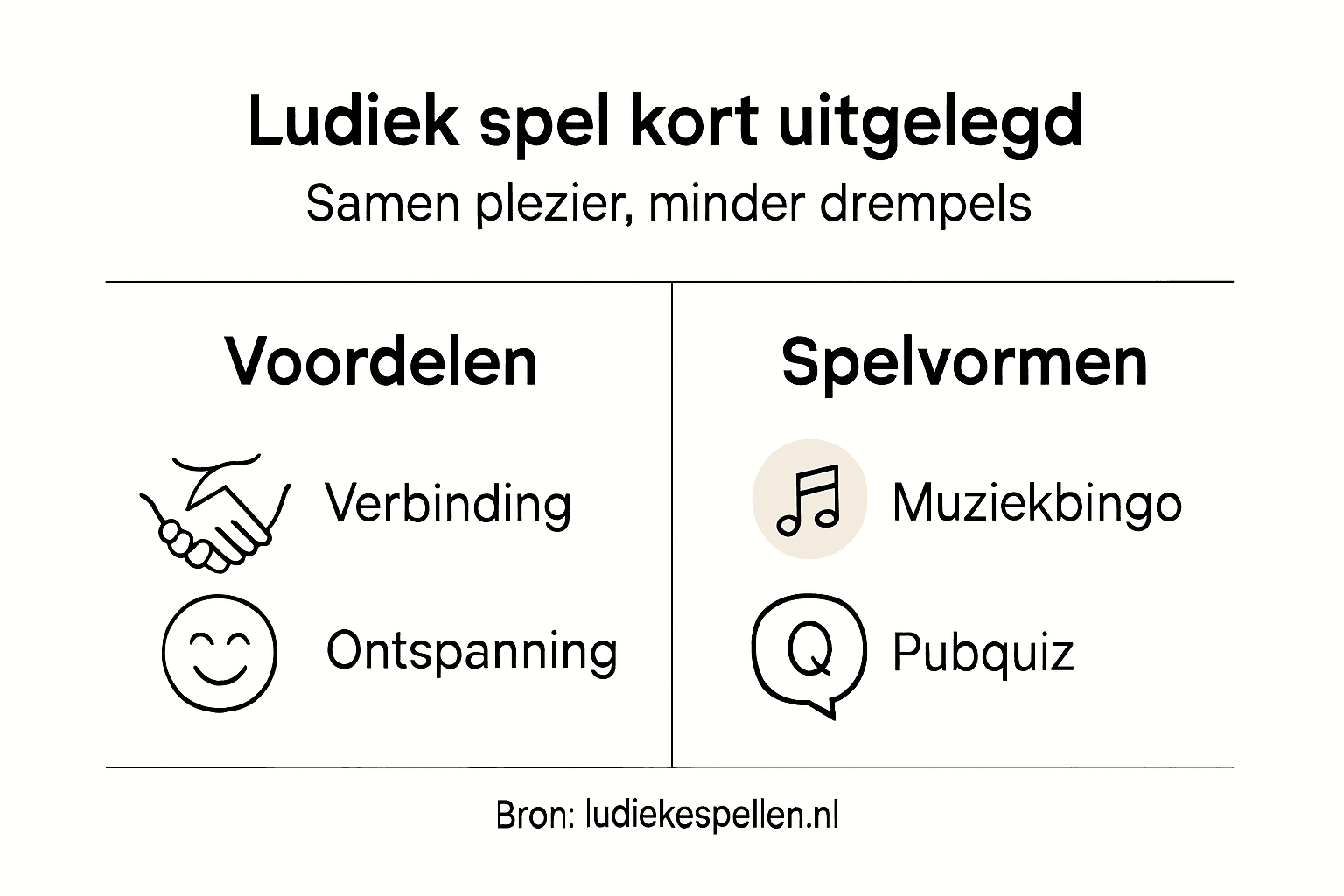 Ludiek spel kort uitgelegd

Samen plezier, minder drempels

Voordelen

Verbinding

Ontspanning

Spelvormen

Muziekbingo

Q

Pubquiz

Bron: ludiekespellen.nl