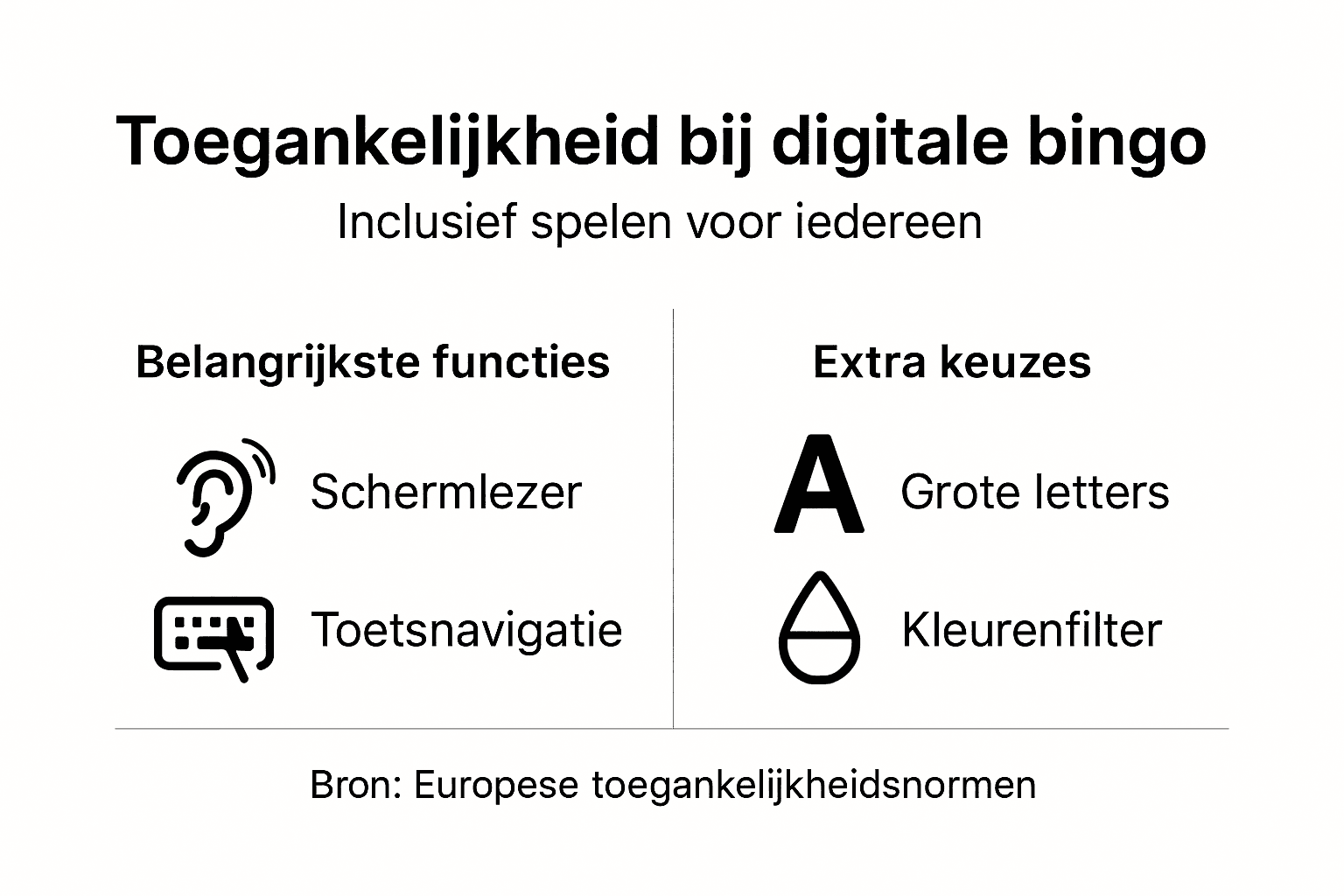 Toegankelijkheid bij digitale bingo

Inclusief spelen voor iedereen

Belangrijkste functies

Schermlezer

Toetsnavigatie

Extra keuzes

A

Grote letters

Kleurenfilter

Bron: Europese toegankelijkheidsnormen