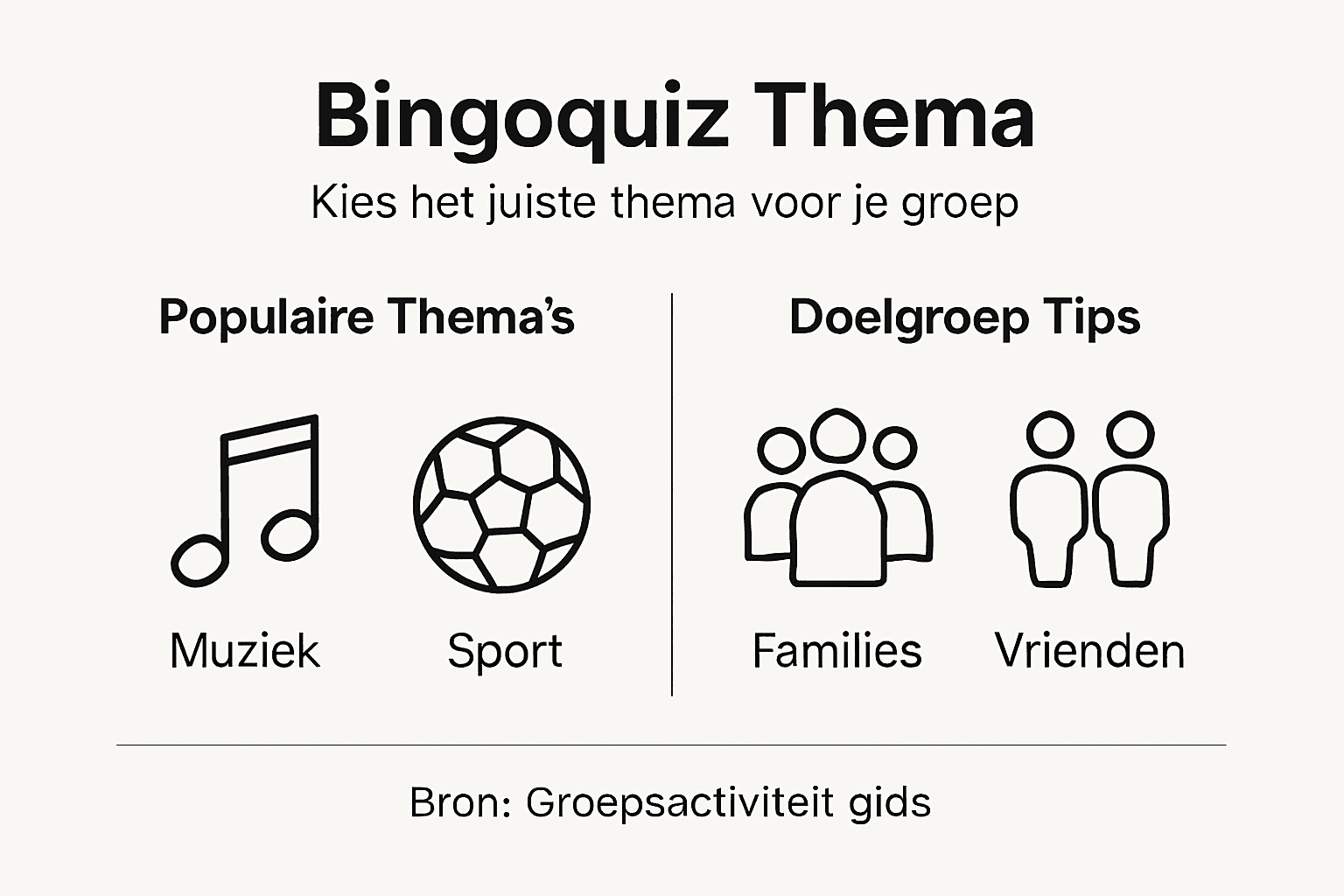 Bingoquiz Thema

Kies het juiste thema voor je groep

Populaire Thema's

Muziek

Sport

Doelgroep Tips

Families

Vrienden

Bron: Groepsactiviteit gids