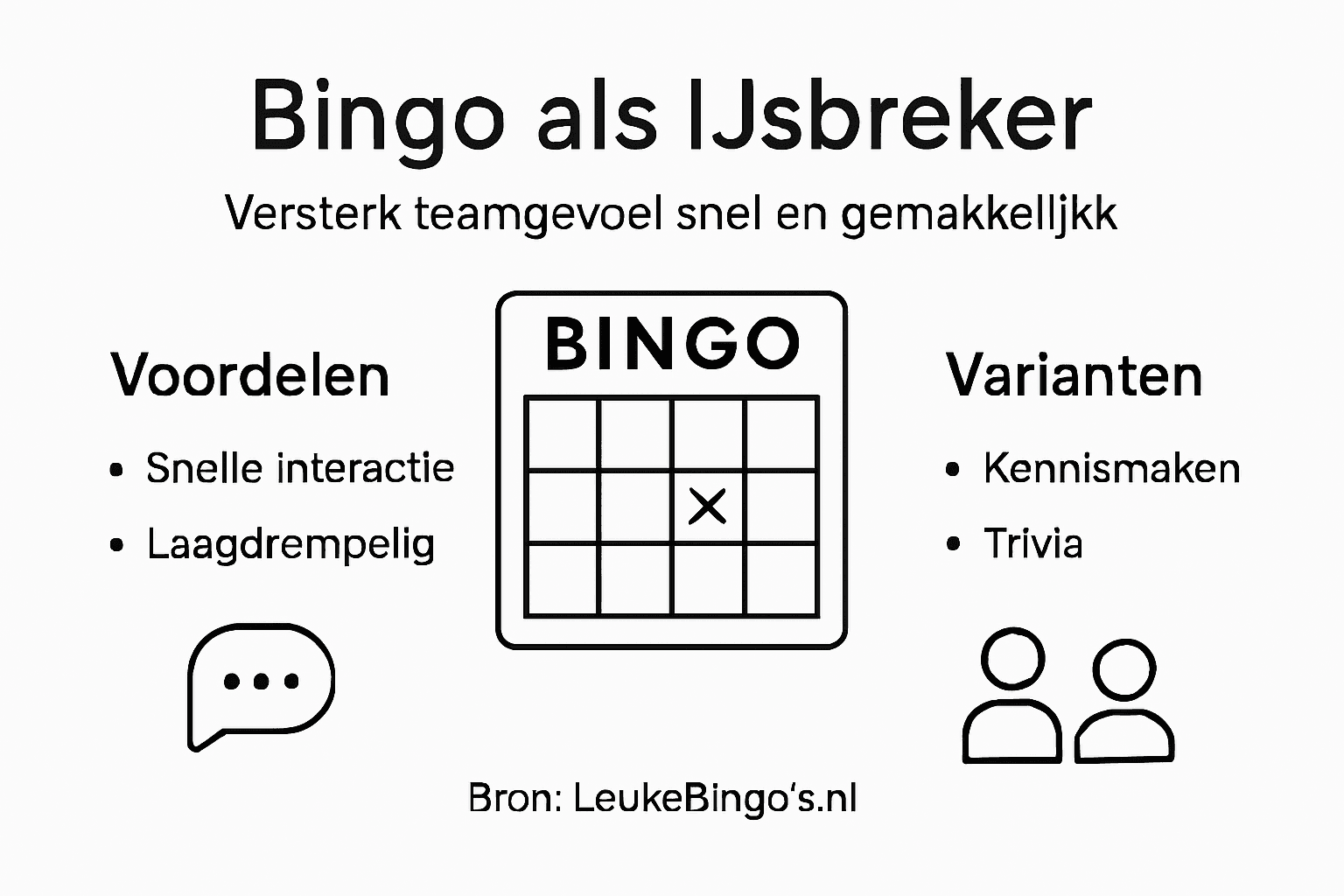 Bingo als IJsbreker

Versterk teamgevoel snel en gemakkelljkk

Voordelen

• Snelle interactie
• Laagdrempelig

BINGO

×

Varianten

• Kennismaken
• Trivia

Bron: LeukeBingo's.nl