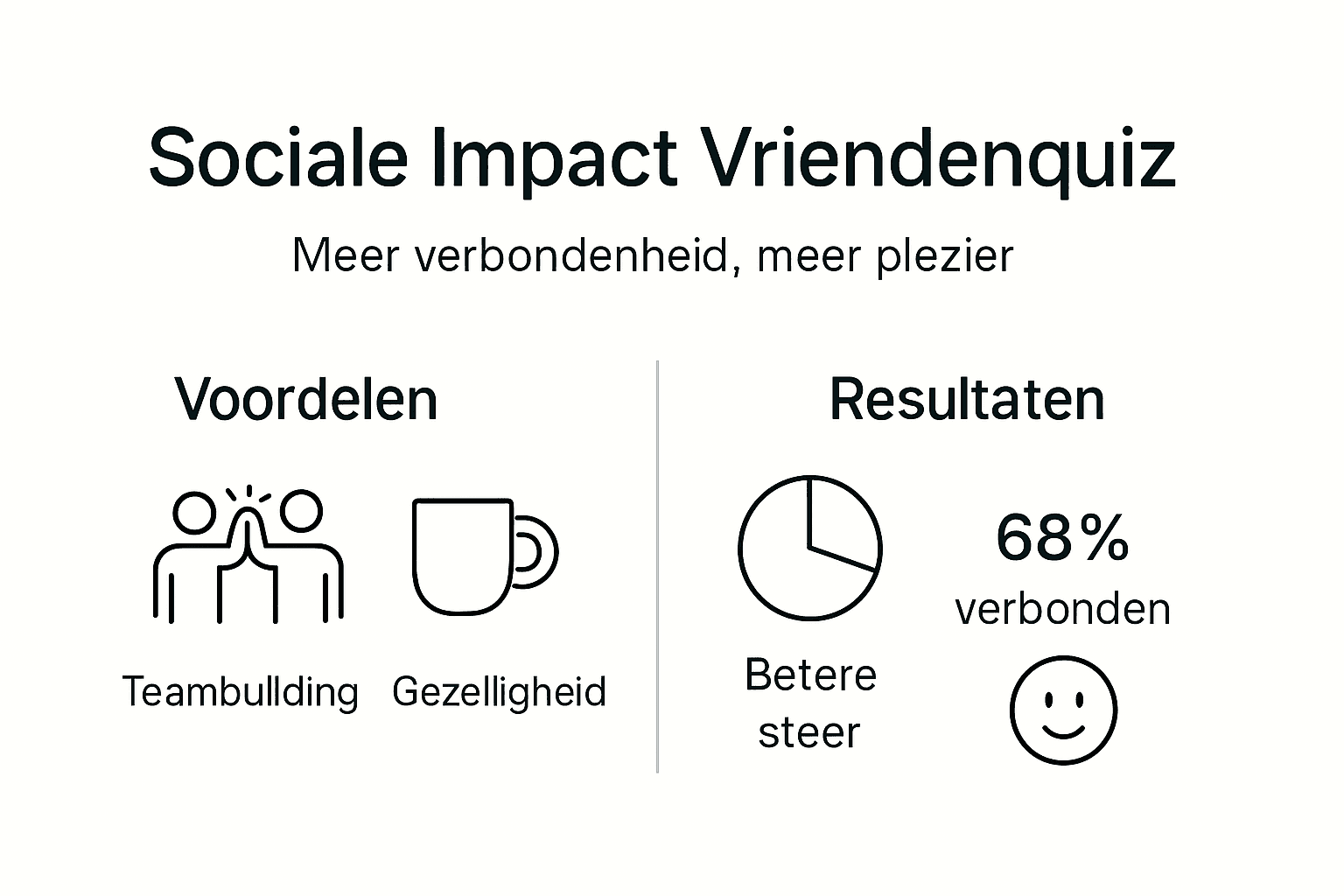 Sociale Impact Vriendenquiz

Meer verbondenheid, meer plezier

Voordelen

Teambullding Gezelligheid

Resultaten

Betere steer

68%
verbonden