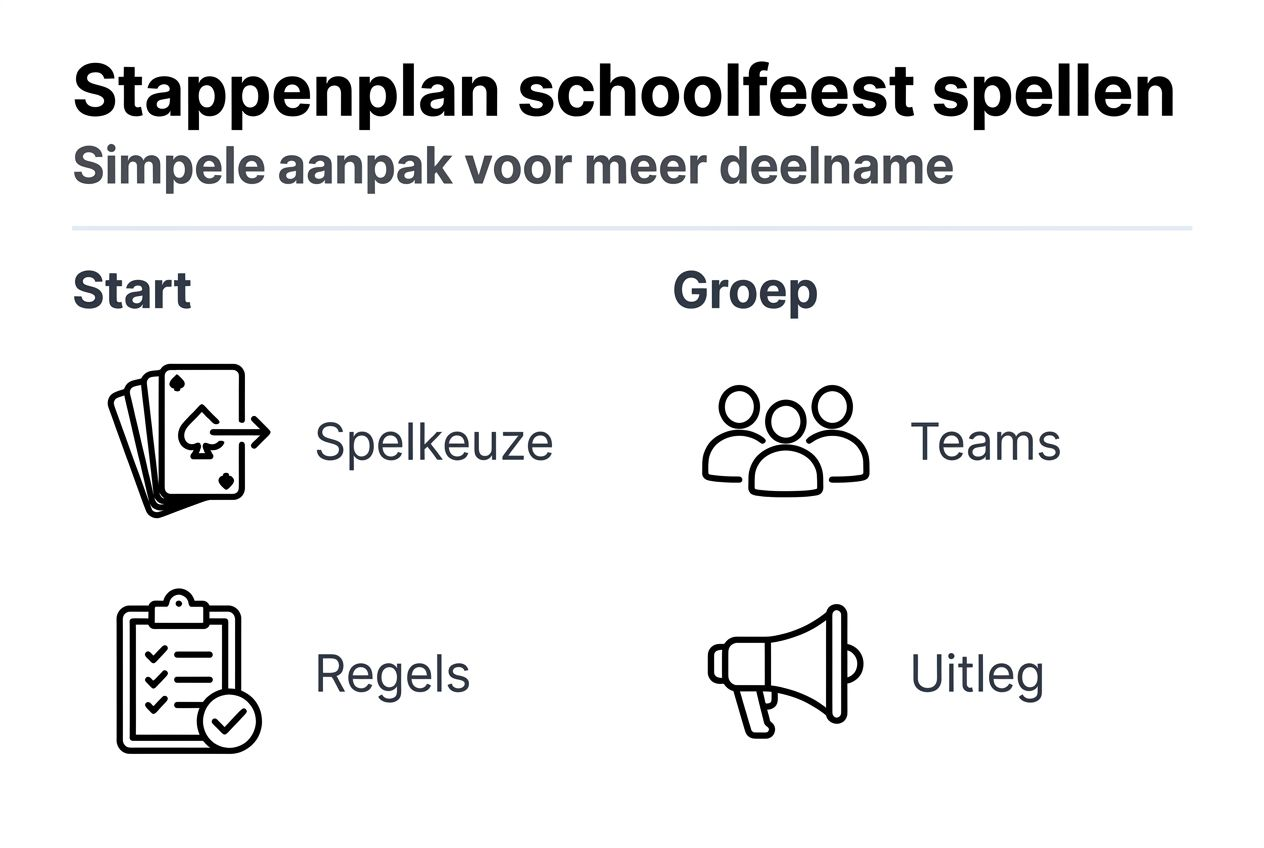 Stappenplan schoolfeest spellen
Simpele aanpak voor meer deelname

Start

Spelkeuze

Regels

Groep

Teams

Uitleg