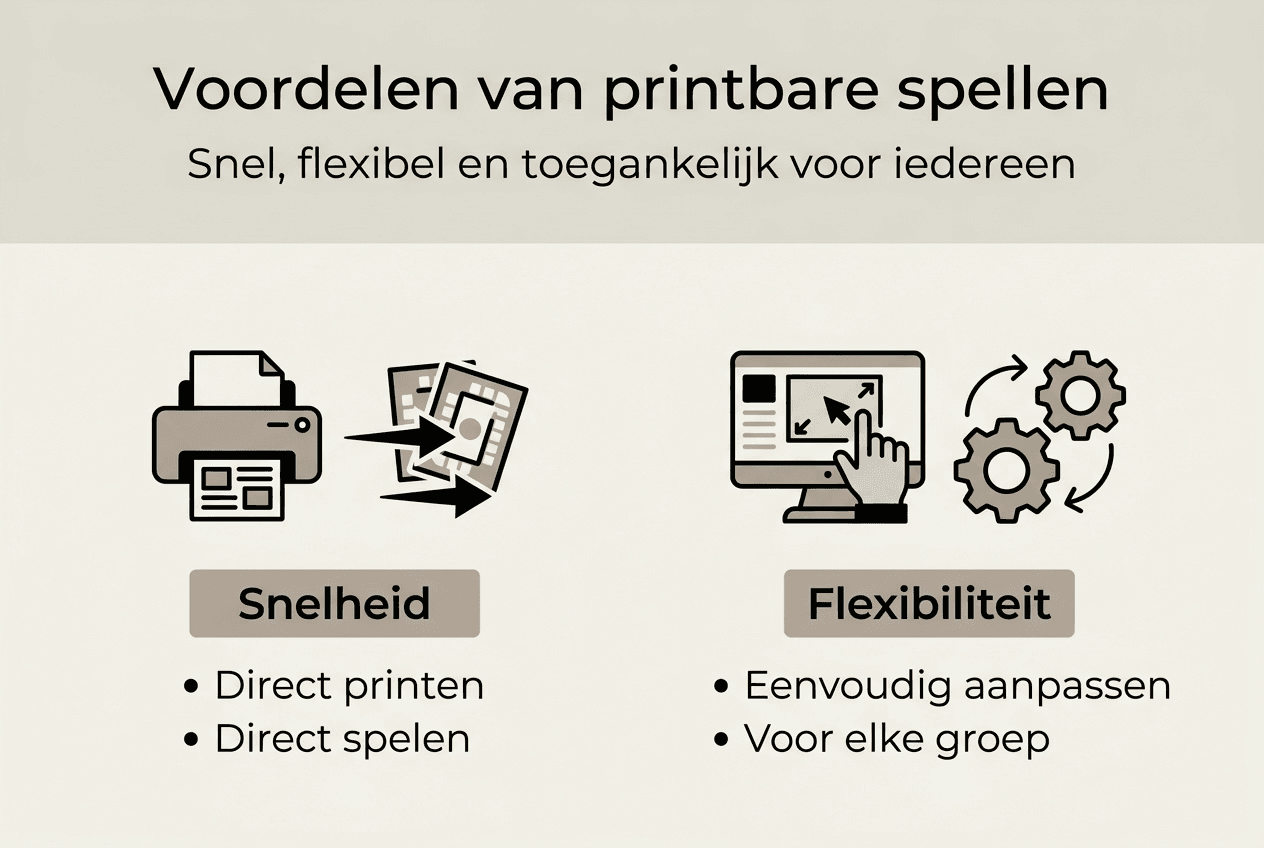 Voordelen van printbare spellen

Snel, flexibel en toegankelijk voor iedereen

Snelheid

• Direct printen
• Direct spelen

Flexibiliteit

• Eenvoudig aanpassen
• Voor elke groep