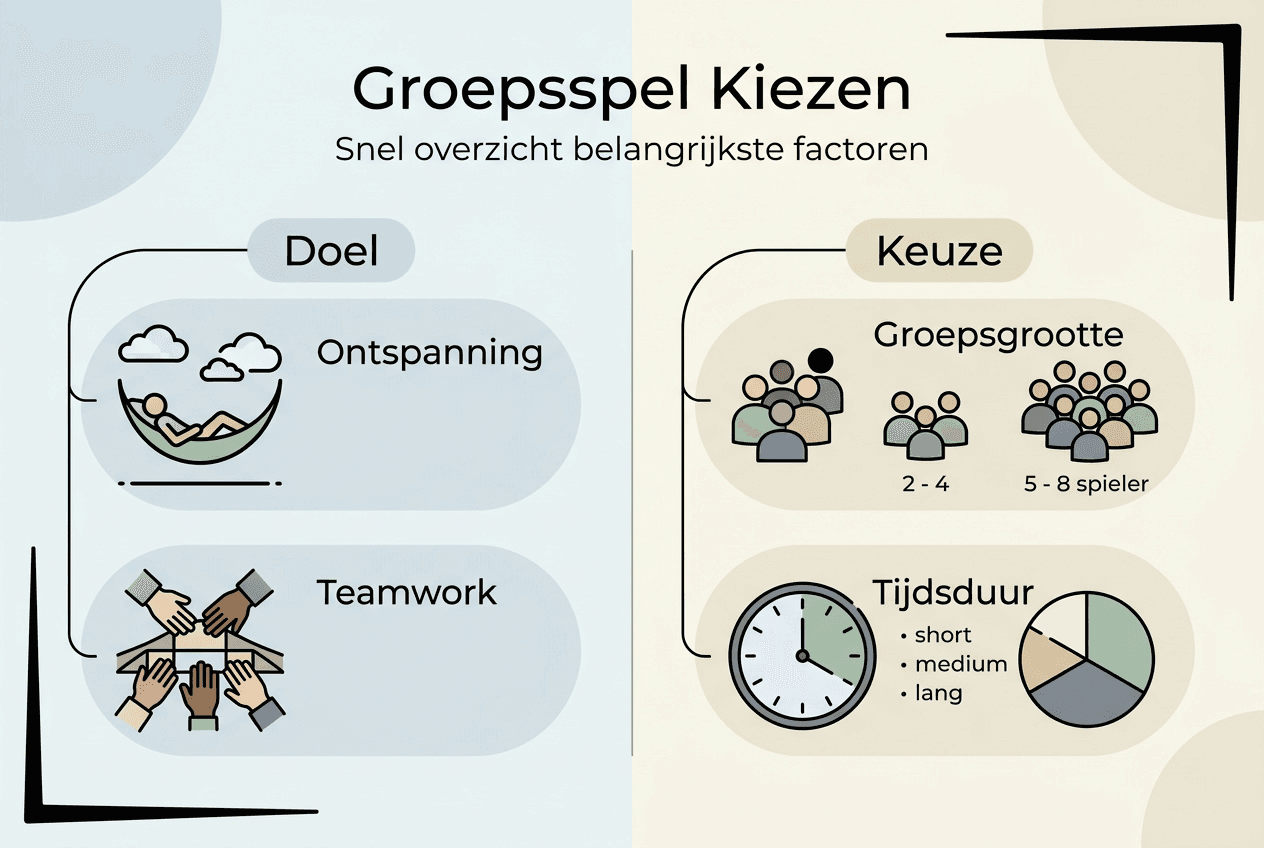 Groepsspel Kiezen

Snel overzicht belangrijkste factoren

Doel

Ontspanning

Teamwork

Keuze

Groepsgrootte

2 - 4

5 - 8 spieler

Tijdsduur

• short
• medium
• lang