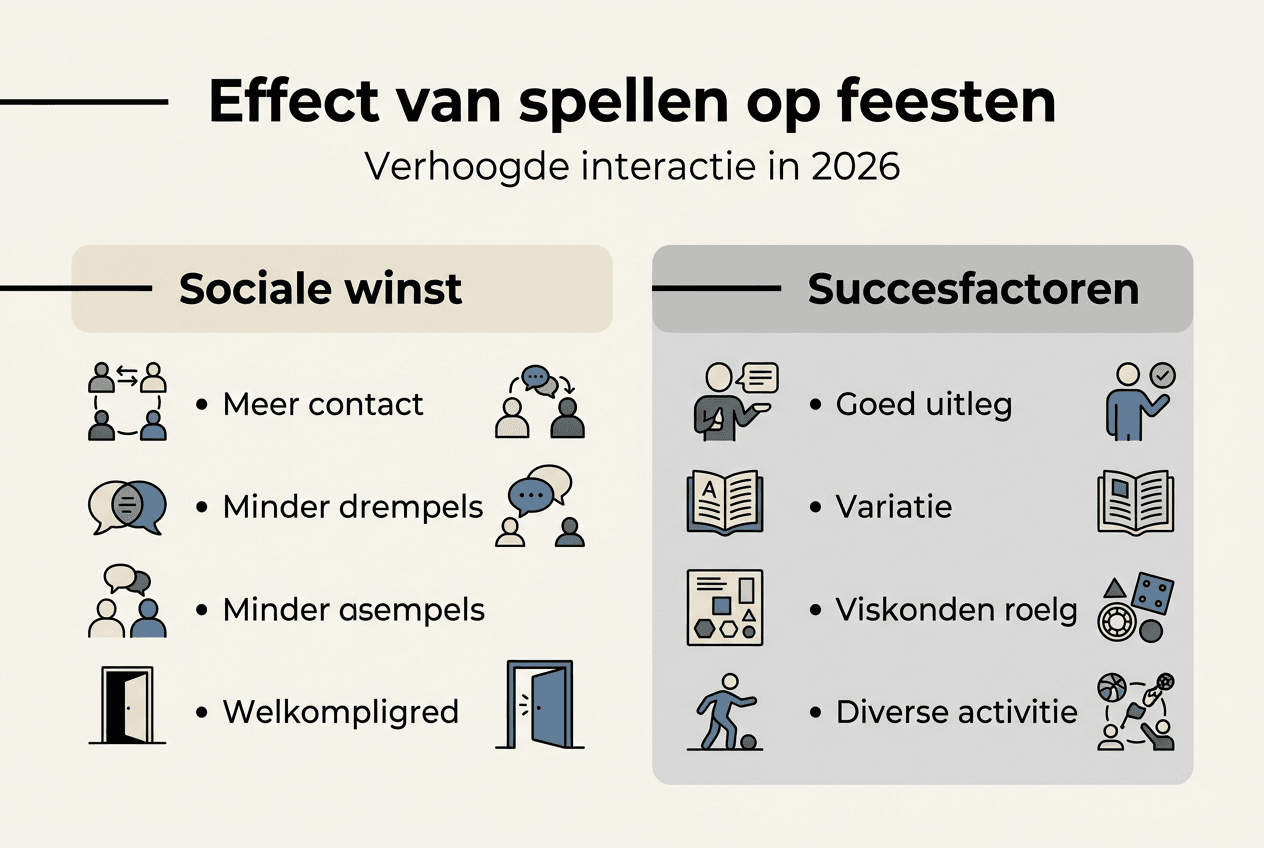 Effect van spellen op feesten
Verhoogde interactie in 2026

Sociale winst

• Meer contact
• Minder drempels
• Minder asempels
• Welkompligred

Succesfactoren

• Goed uitleg
• Variatie
• Viskonden roelg
• Diverse activitie