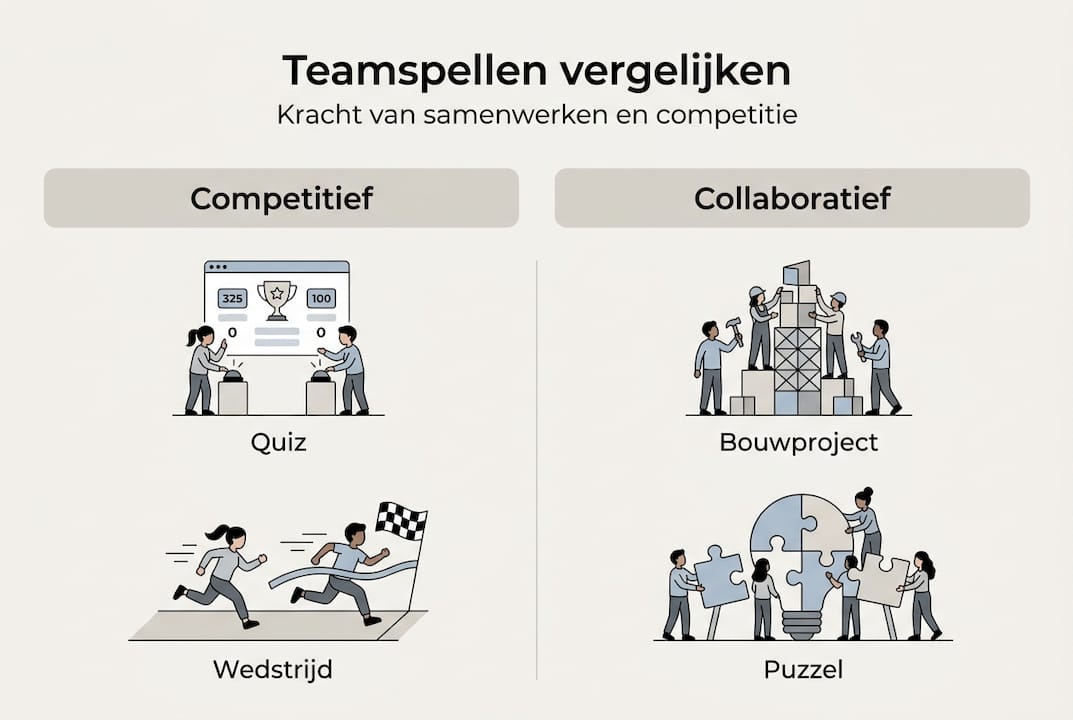 Teamspellen vergelijken
Kracht van samenwerken en competitie

Competitief

325
100
0
0

Quiz

Wedstrijd

Collaboratief

Bouwproject

Puzzel