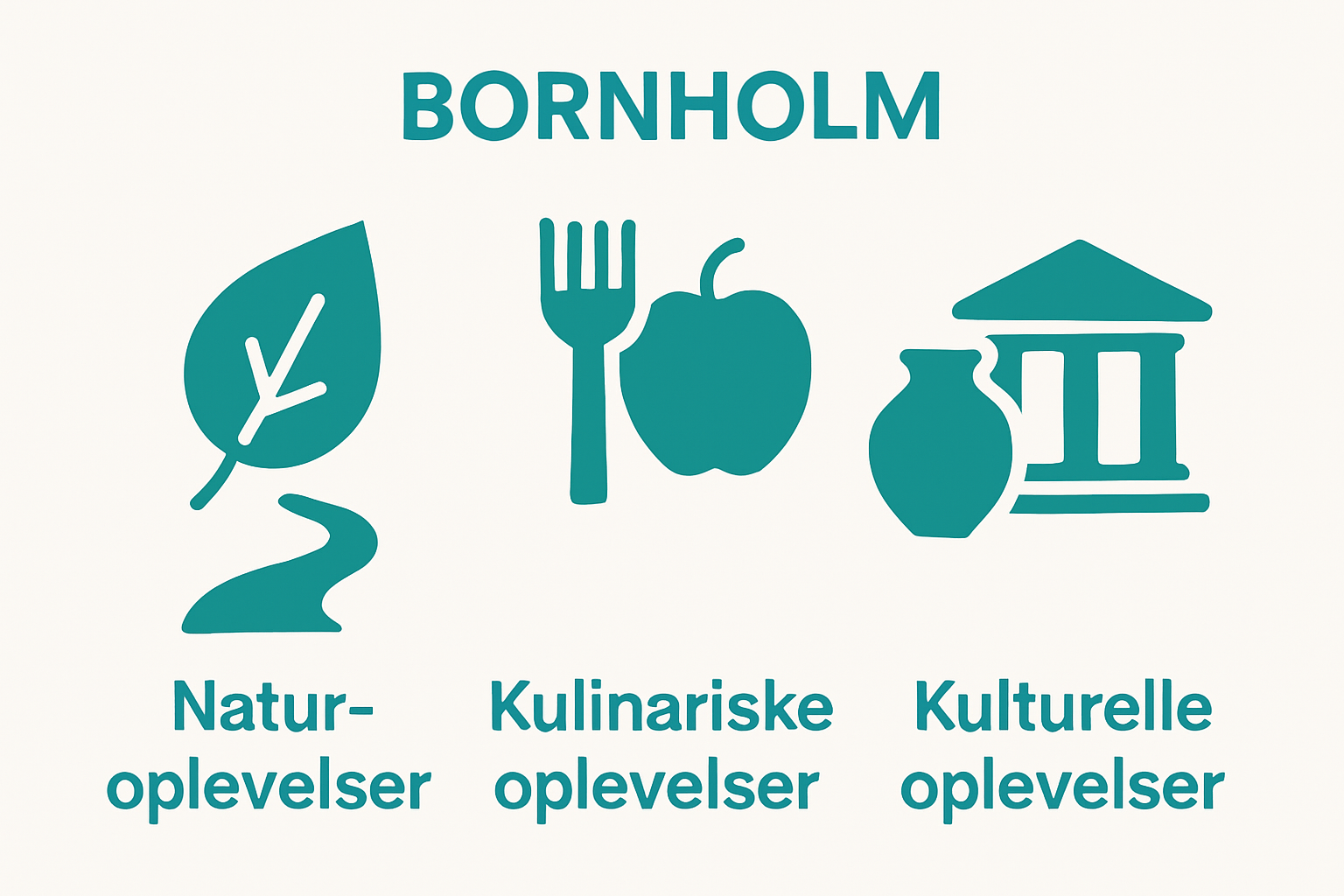 BORNHOLM

Natur-oplevelser

Kulinariske oplevelser

Kulturelle oplevelser