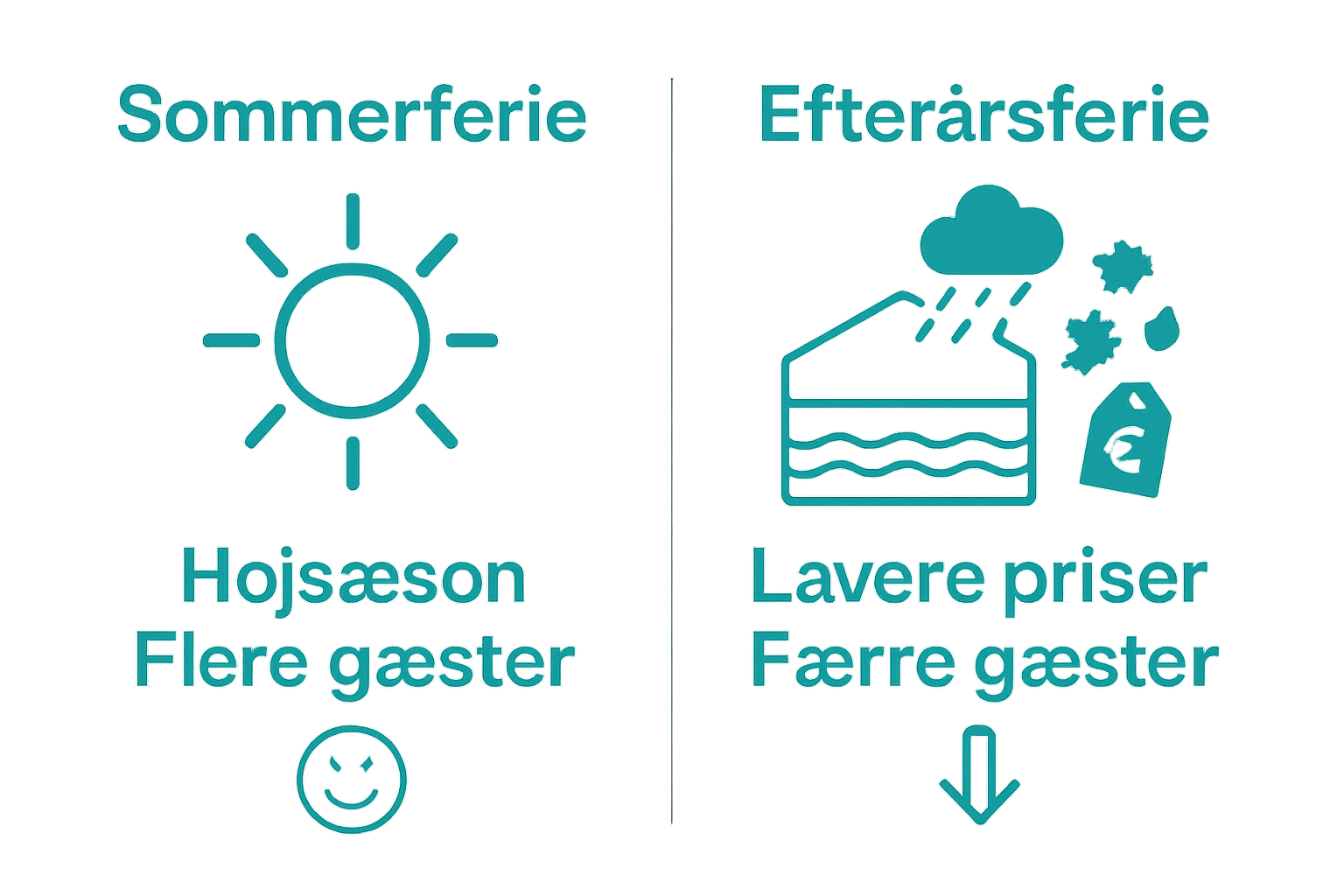 Sommerferie

Hojsæson
Flere gæster

Efterårsferie

€

Lavere priser
Færre gæster