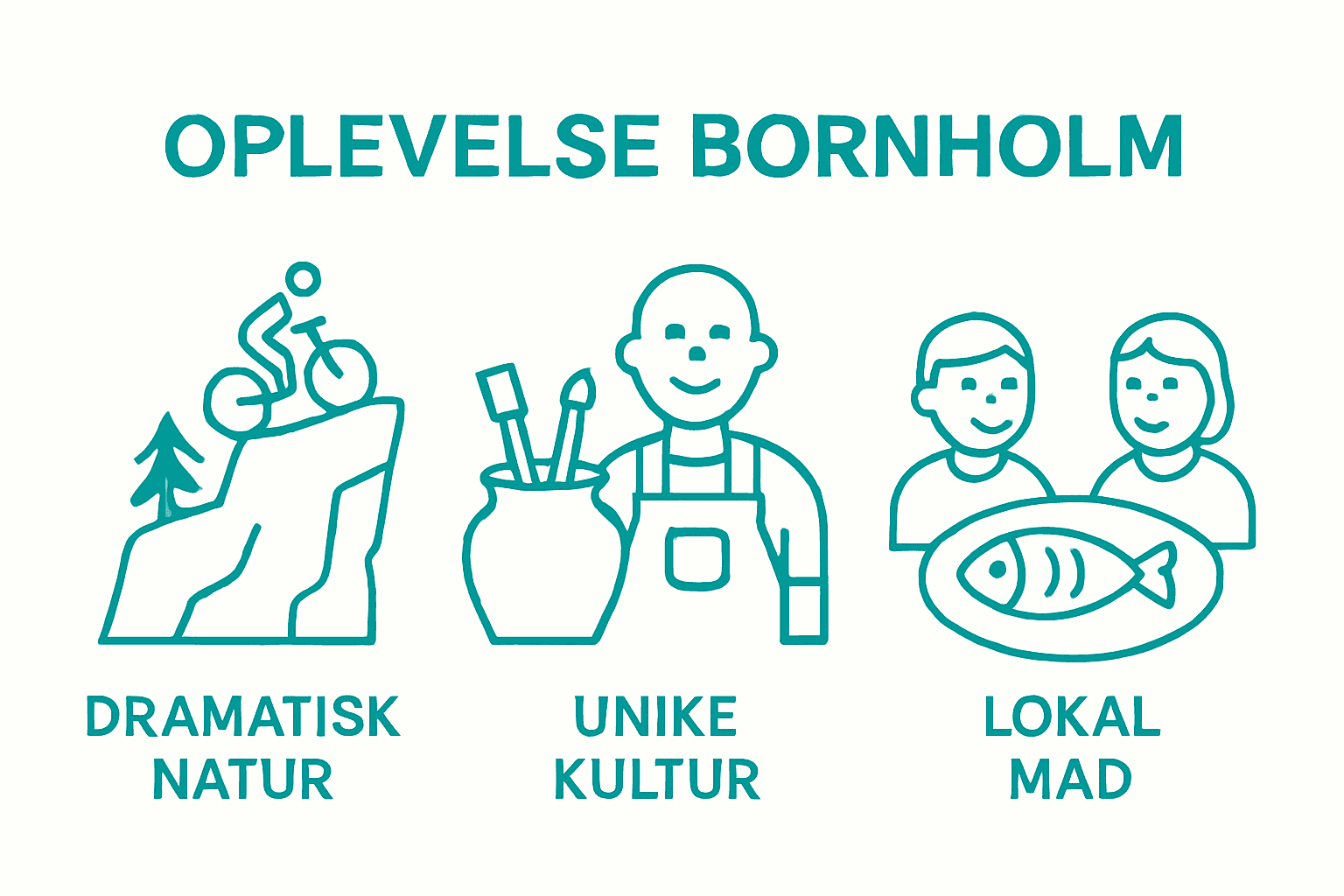 OPLEVELSE BORNHOLM

DRAMATISK NATUR

UNIKE KULTUR

LOKAL MAD