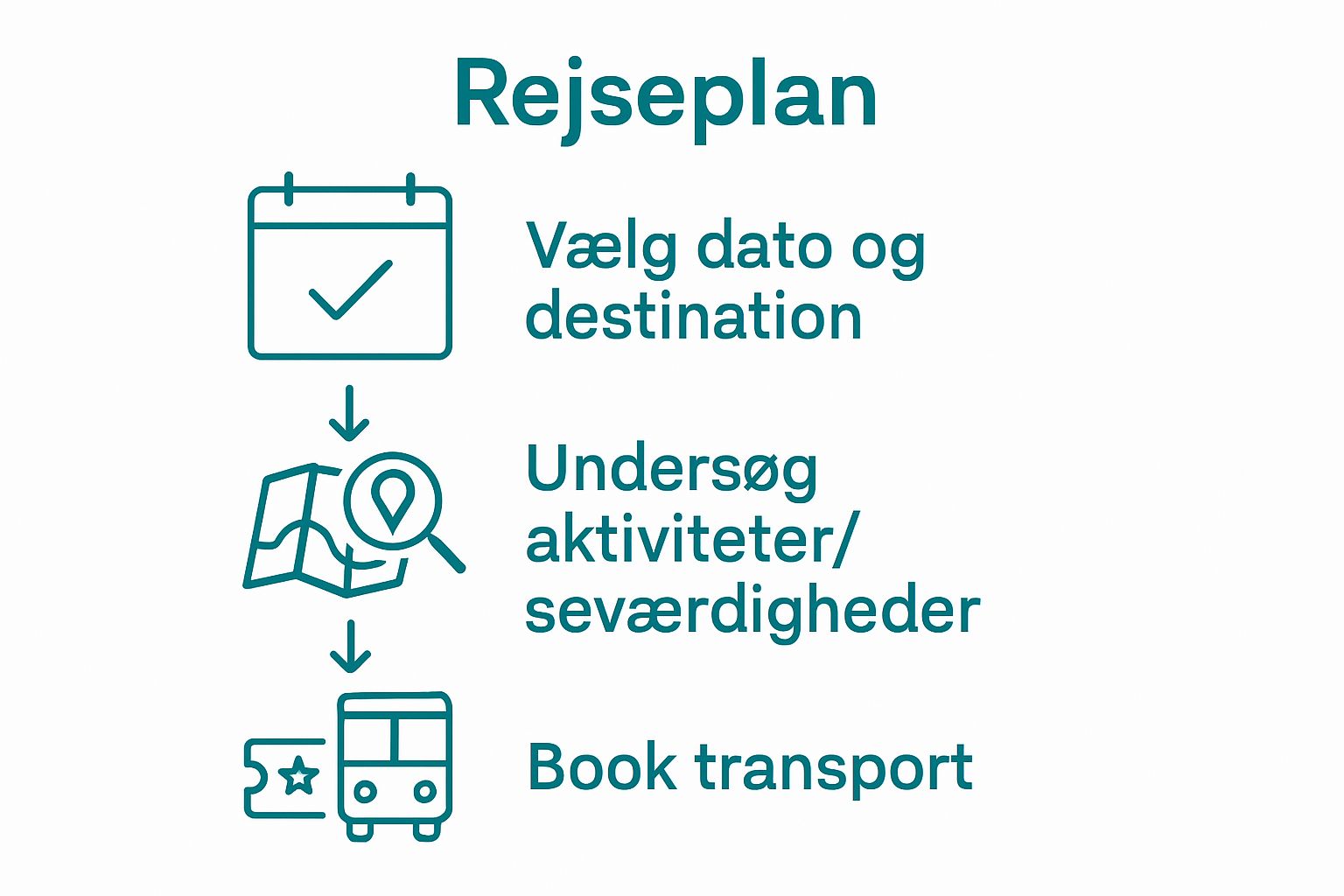 Rejseplan

Vælg dato og destination

Undersøg aktiviteter/ seværdigheder

Book transport