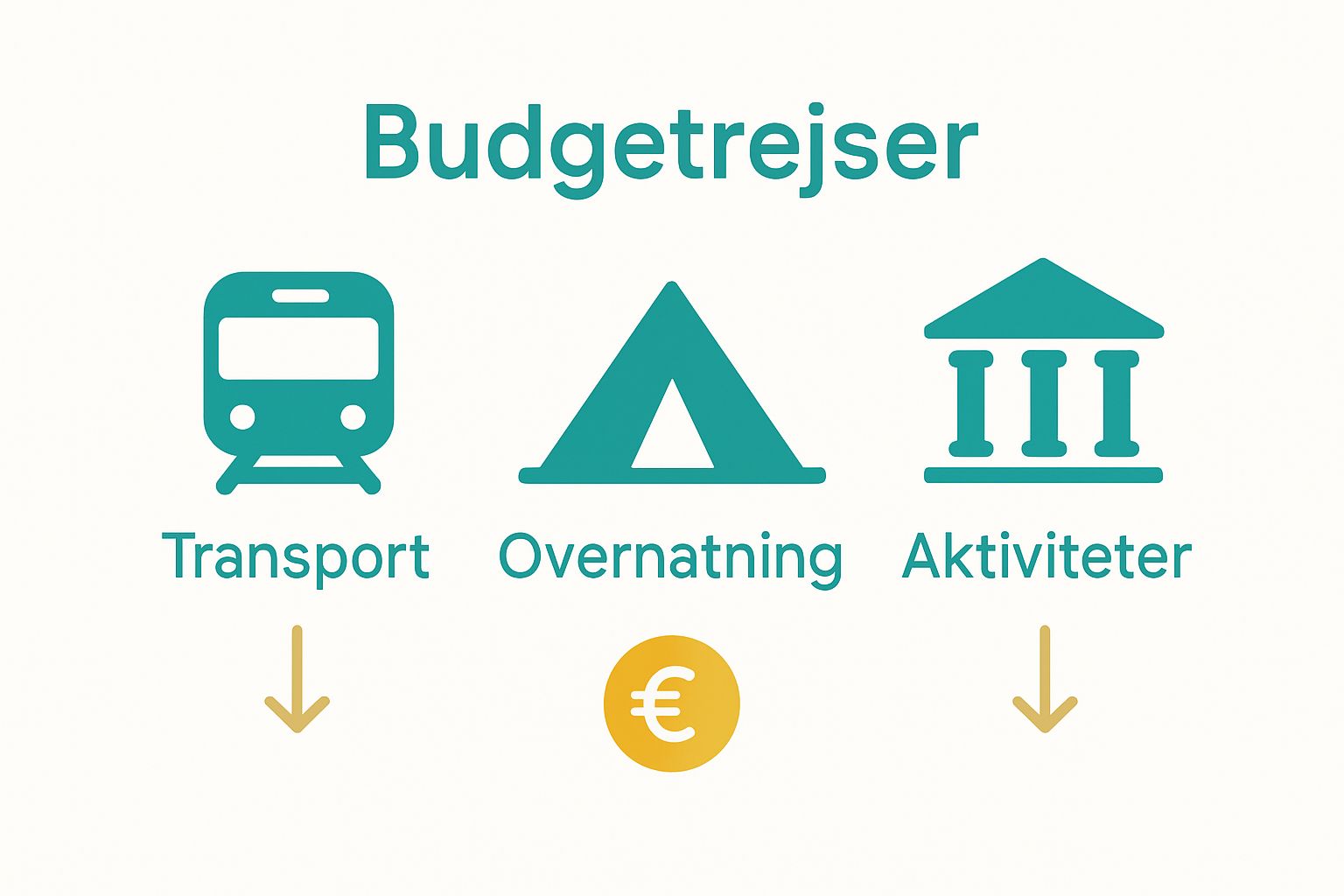 Budgetrejser

Transport

Overnatning

Aktiviteter

€