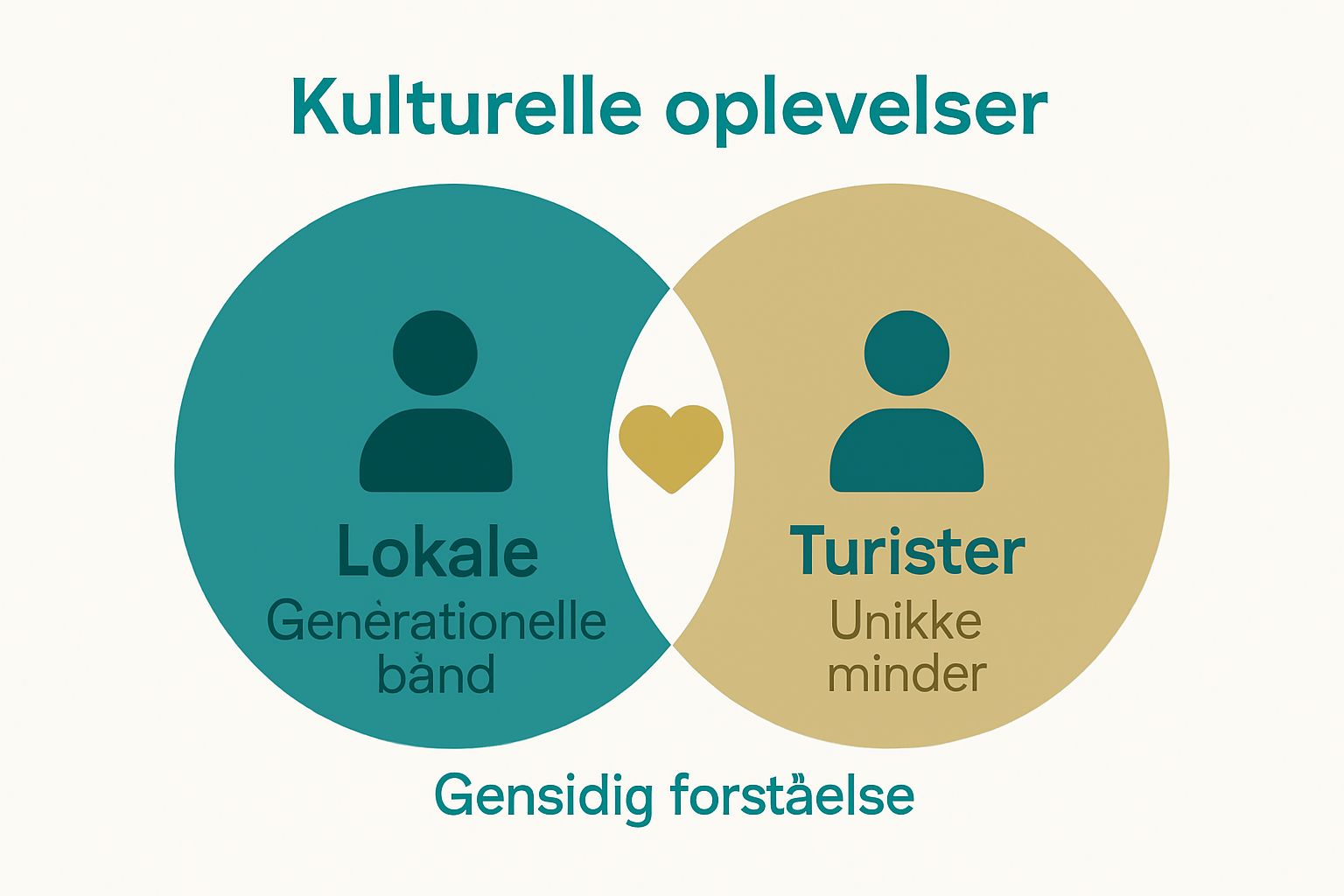 Kulturelle oplevelser

Lokale
Genèrationelle bånd

Turister
Unikke minder

Gensidig forståelse