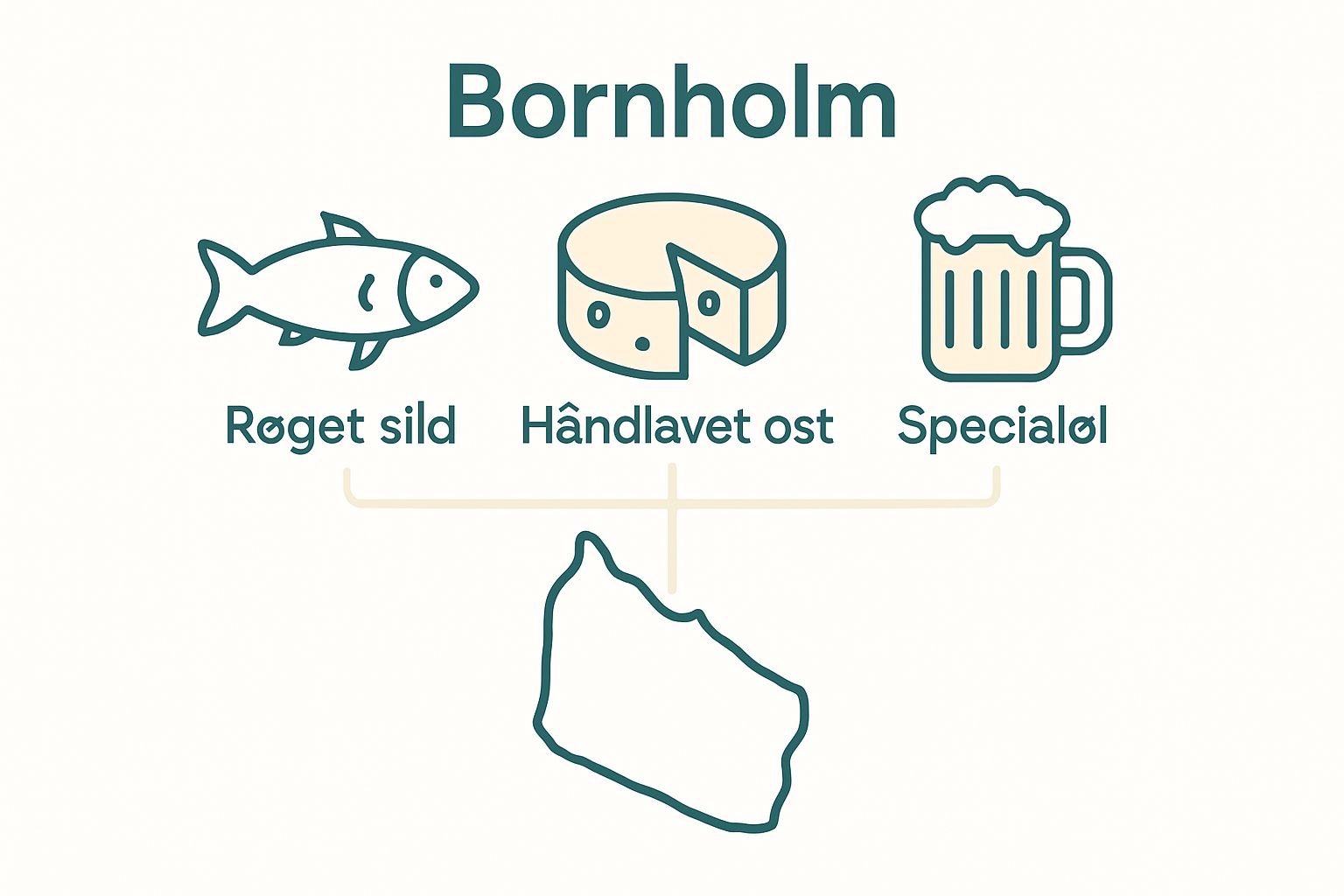 Bornholm

Røget sild

Hândlavet ost

Specialøl