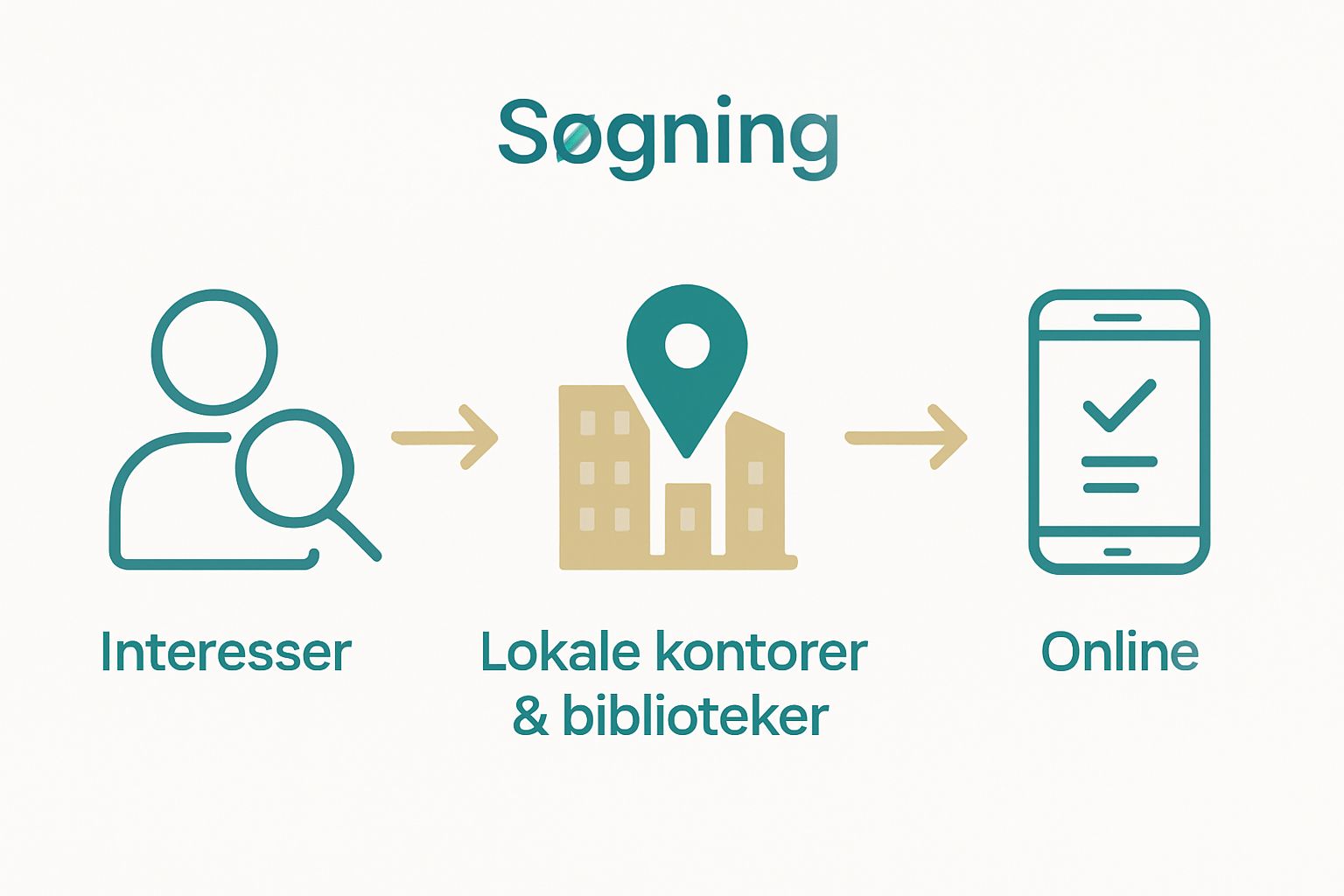 Søgning

Interesser

Lokale kontorer & biblioteker

Online