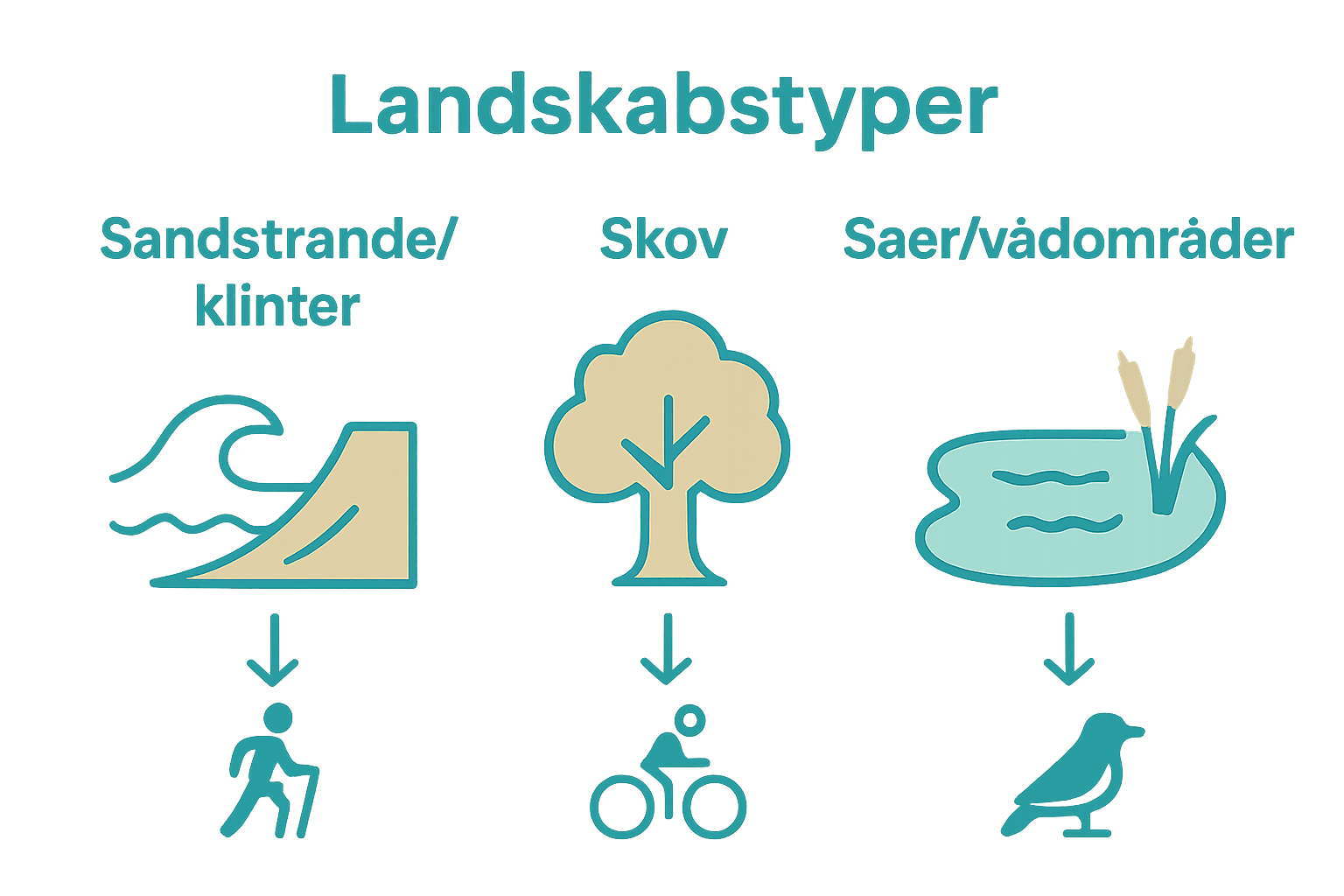 Landskabstyper

Sandstrande/ klinter

Skov

Saer/vådområder