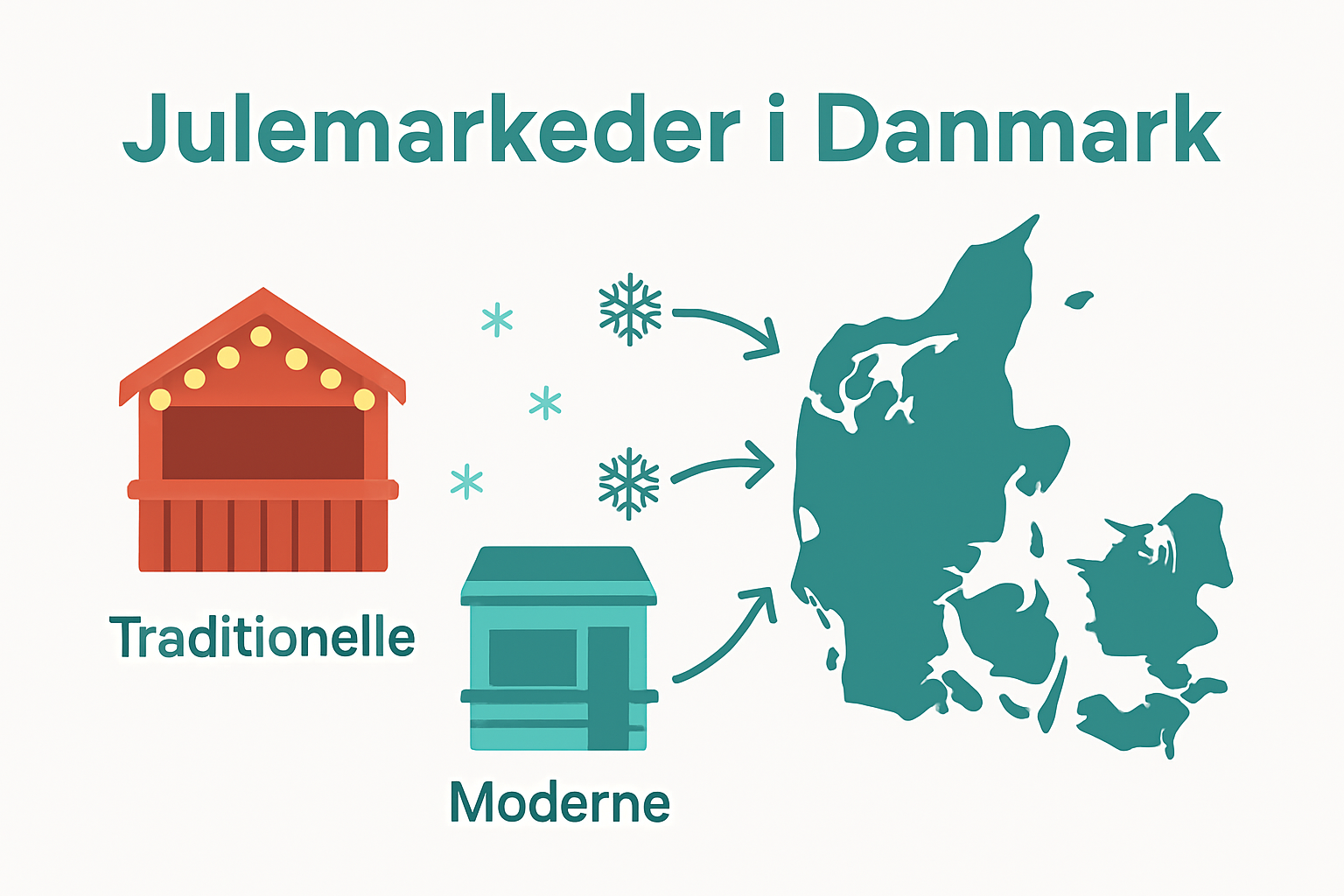 Julemarkeder i Danmark

Traditionelle

Moderne