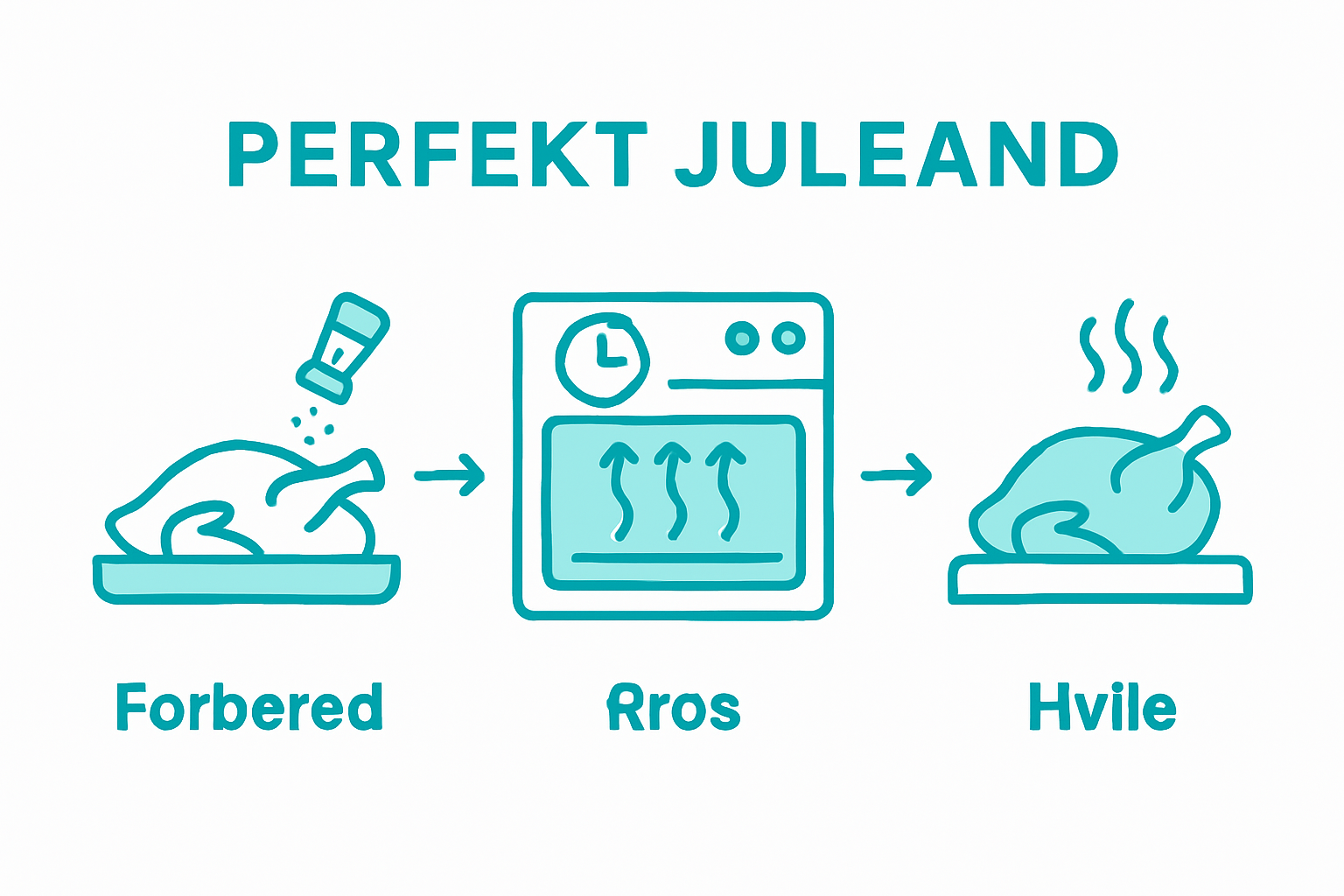 PERFEKT JULEAND

Forbered

Rros

Hvile