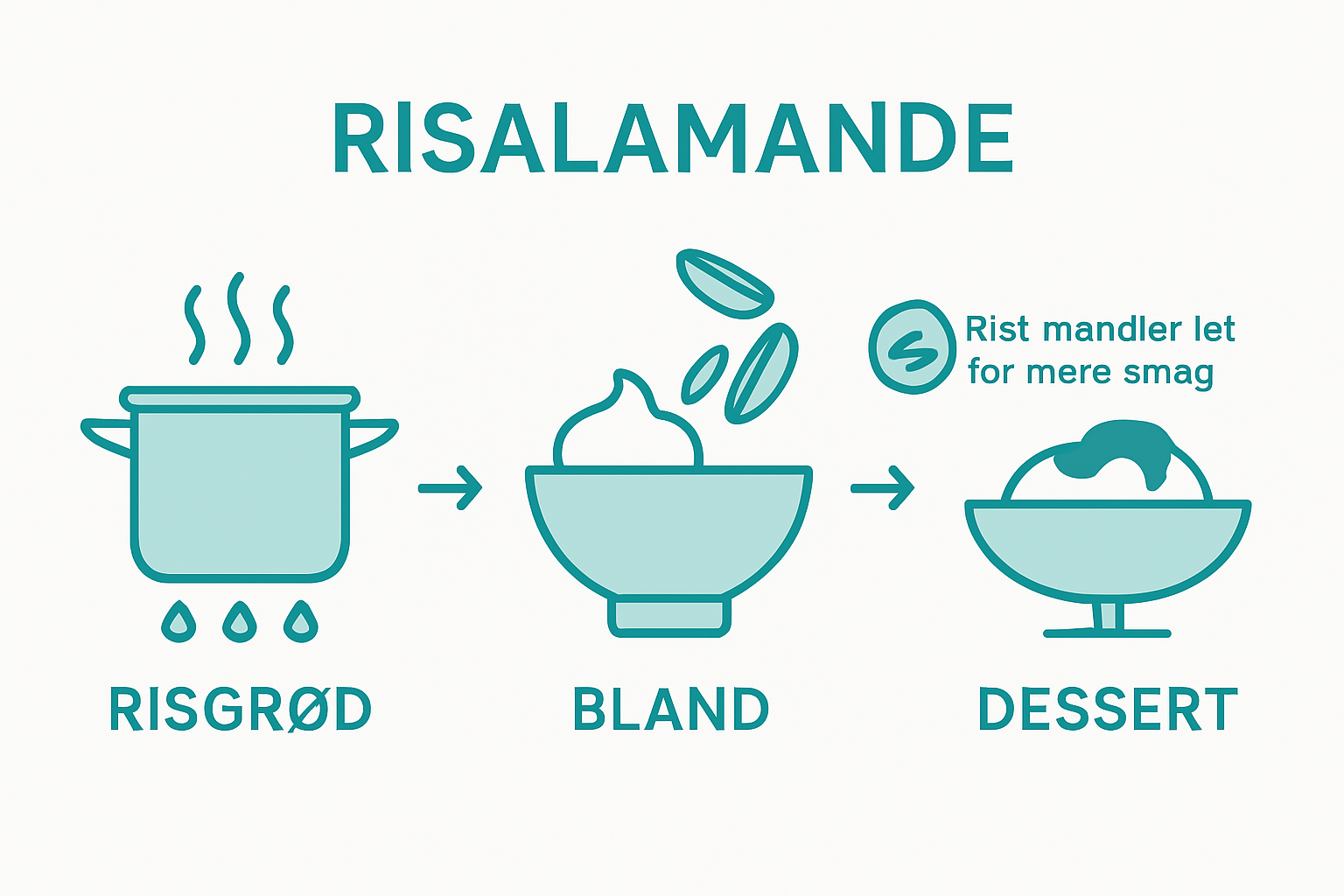 RISALAMANDE

Rist mandler let for mere smag

RISGRØD

BLAND

DESSERT