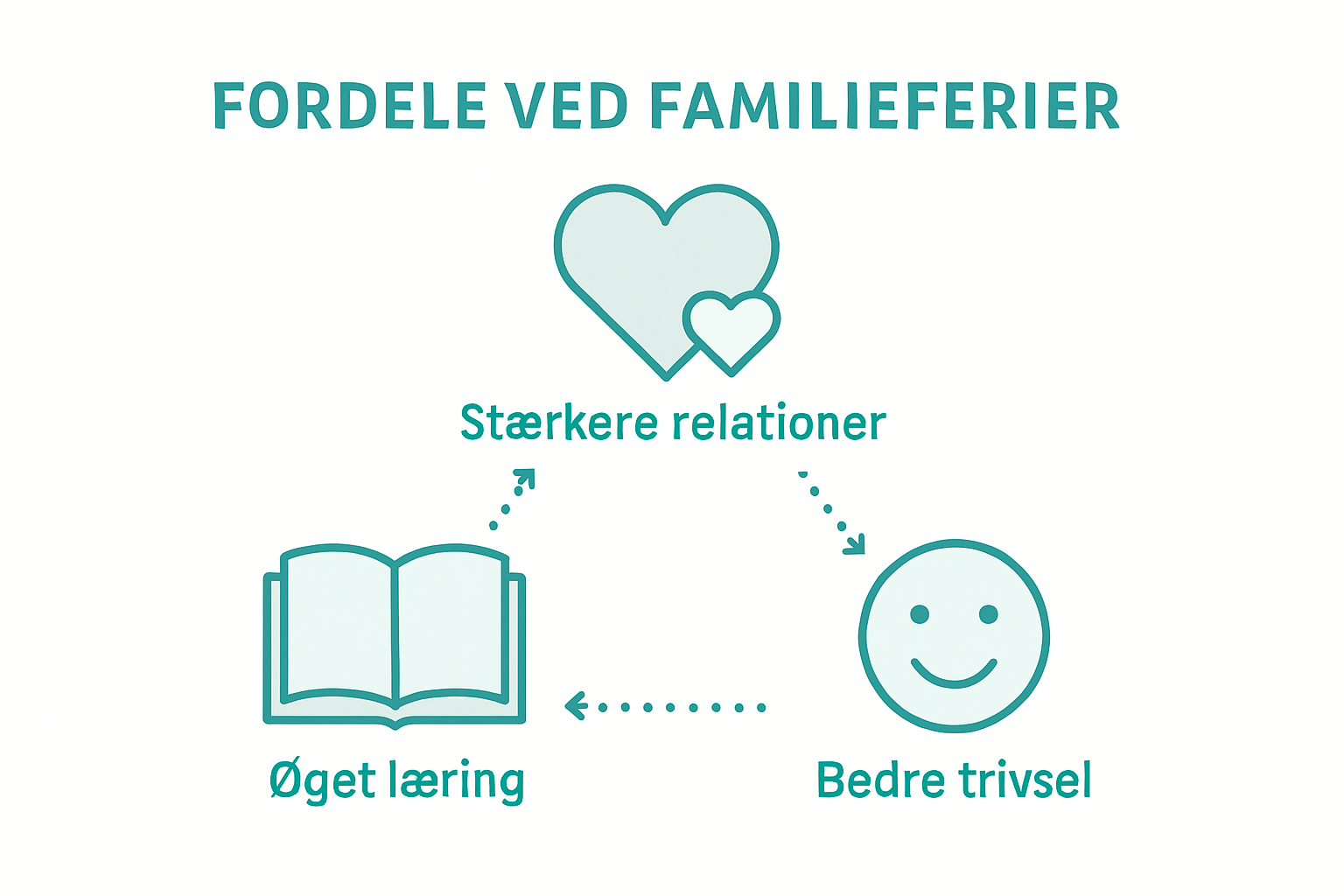 FORDELE VED FAMILIEFERIER

Stærkere relationer

Øget læring

Bedre trivsel