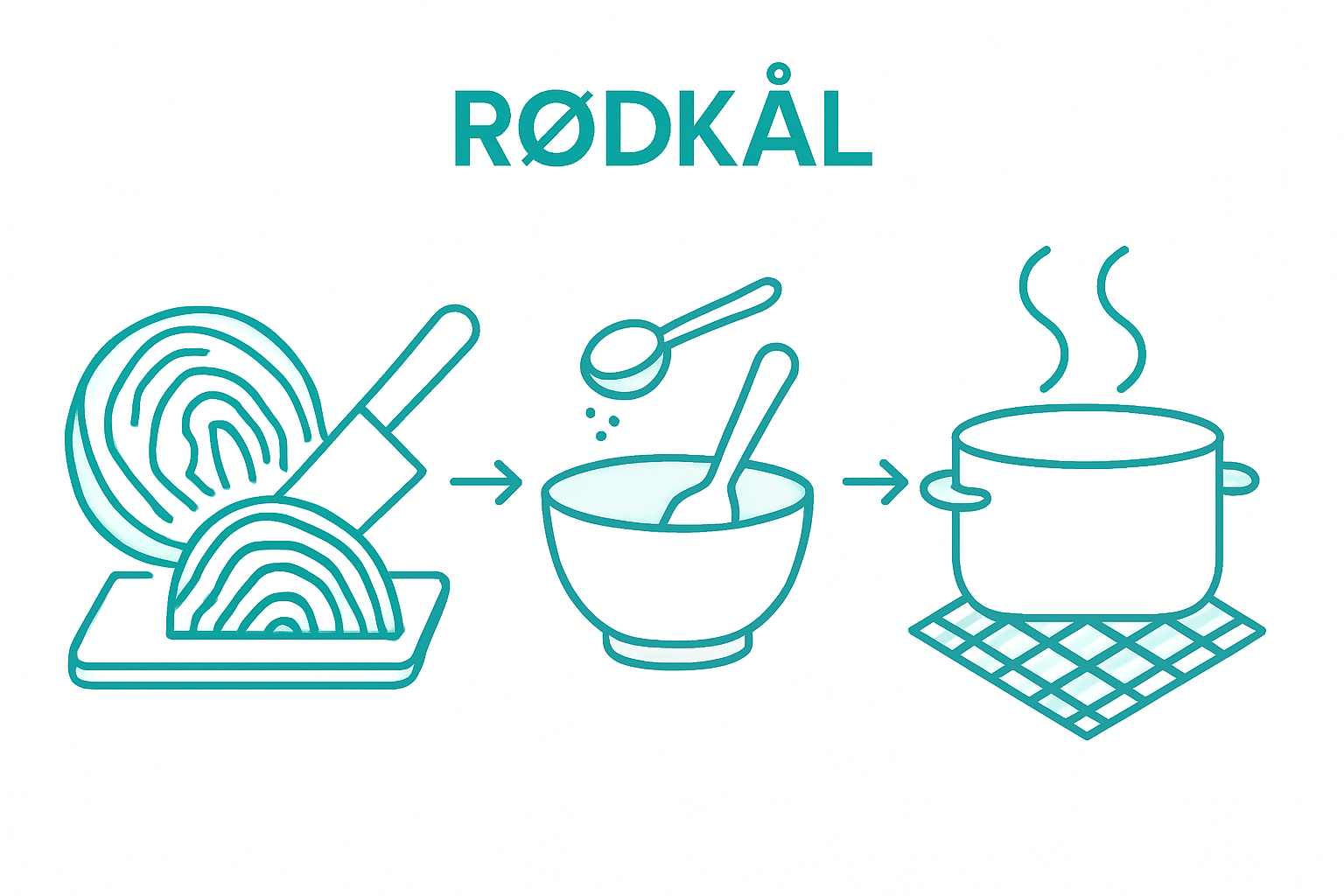 RØDKÅL