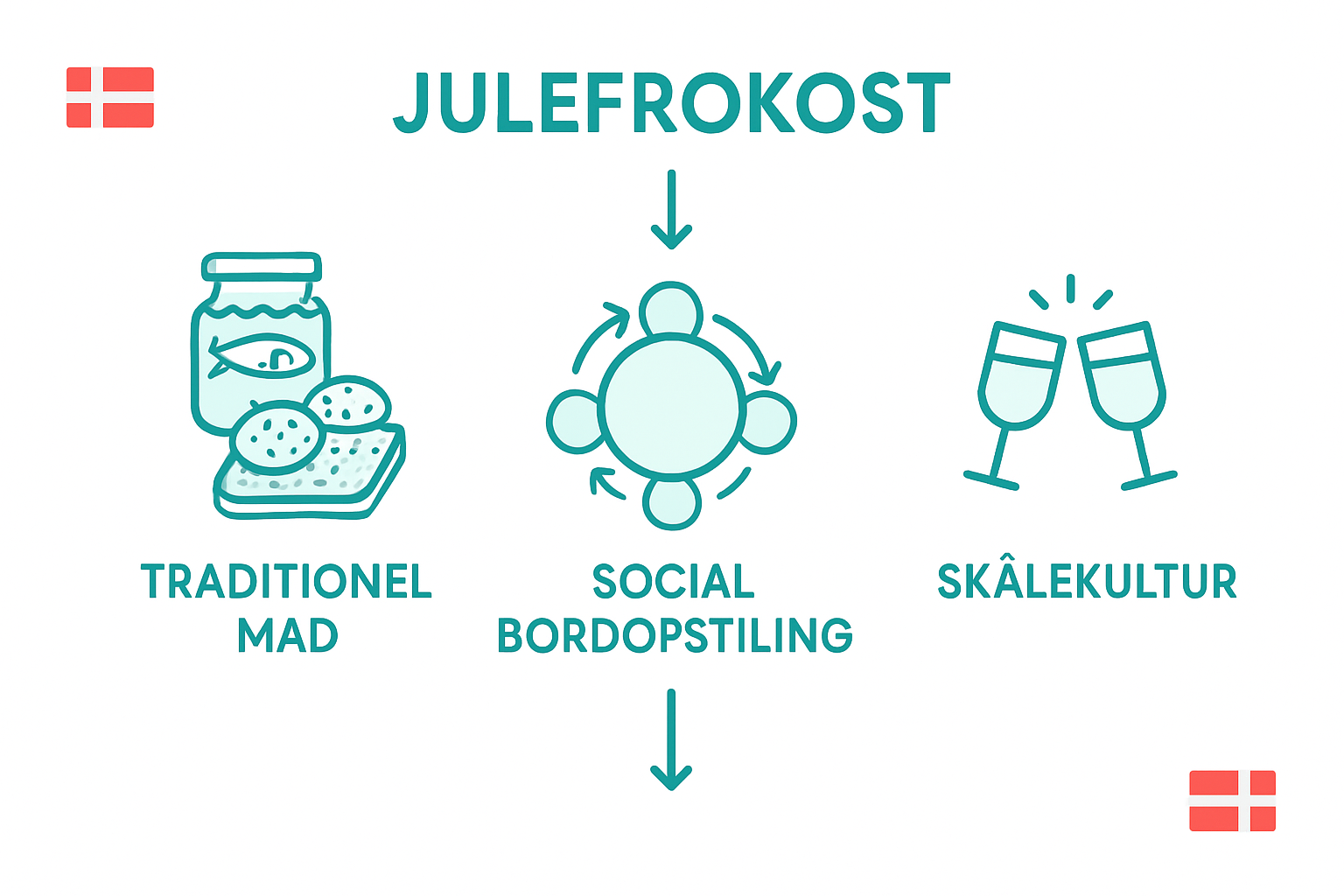 JULEFROKOST

TRADITIONEL MAD

SOCIAL BORDOPSTILING

SKÂLEKULTUR