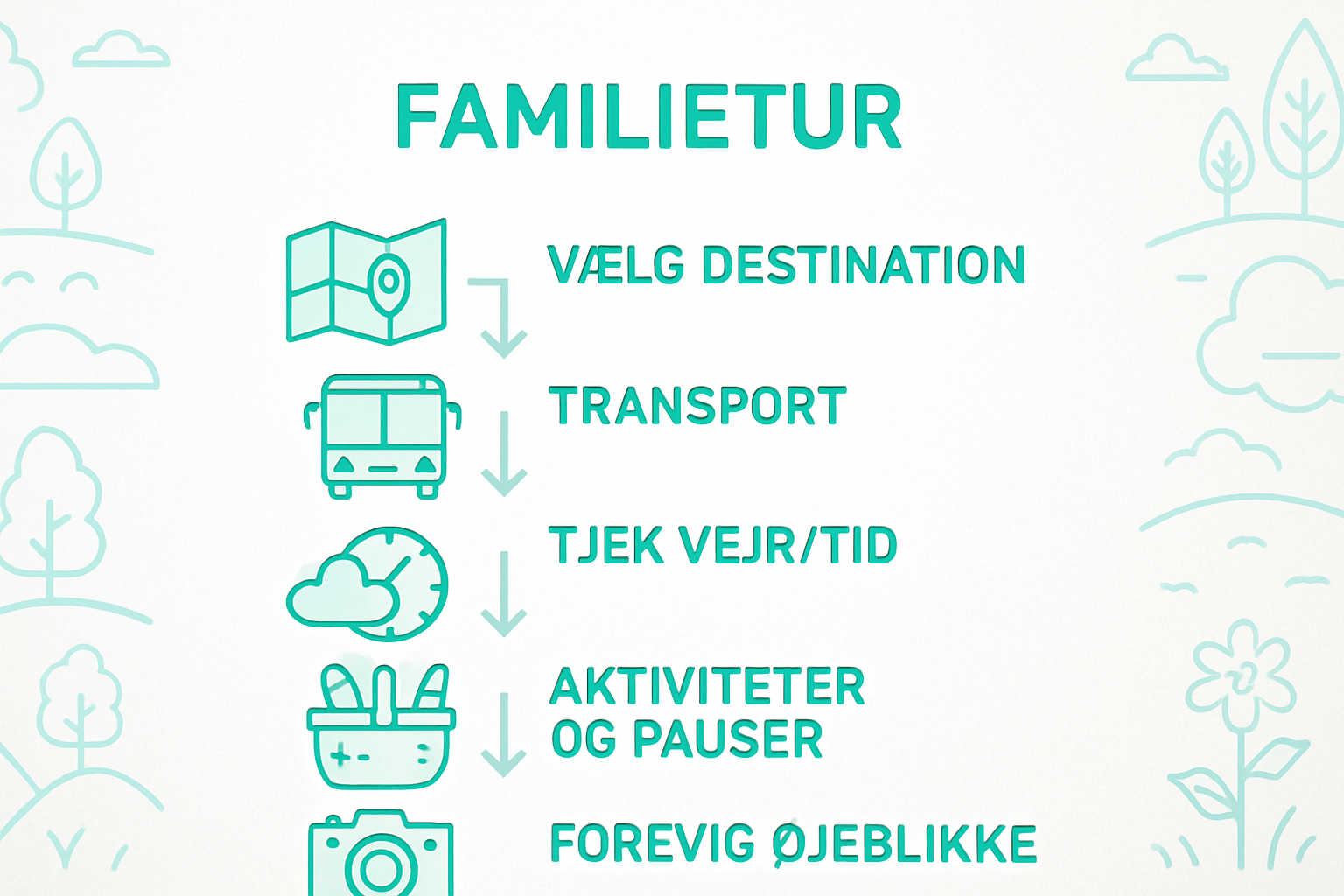 FAMILIETUR

VÆLG DESTINATION

TRANSPORT

TJEK VEJR/TID

AKTIVITETER OG PAUSER

FOREVIG ØJEBLIKKE