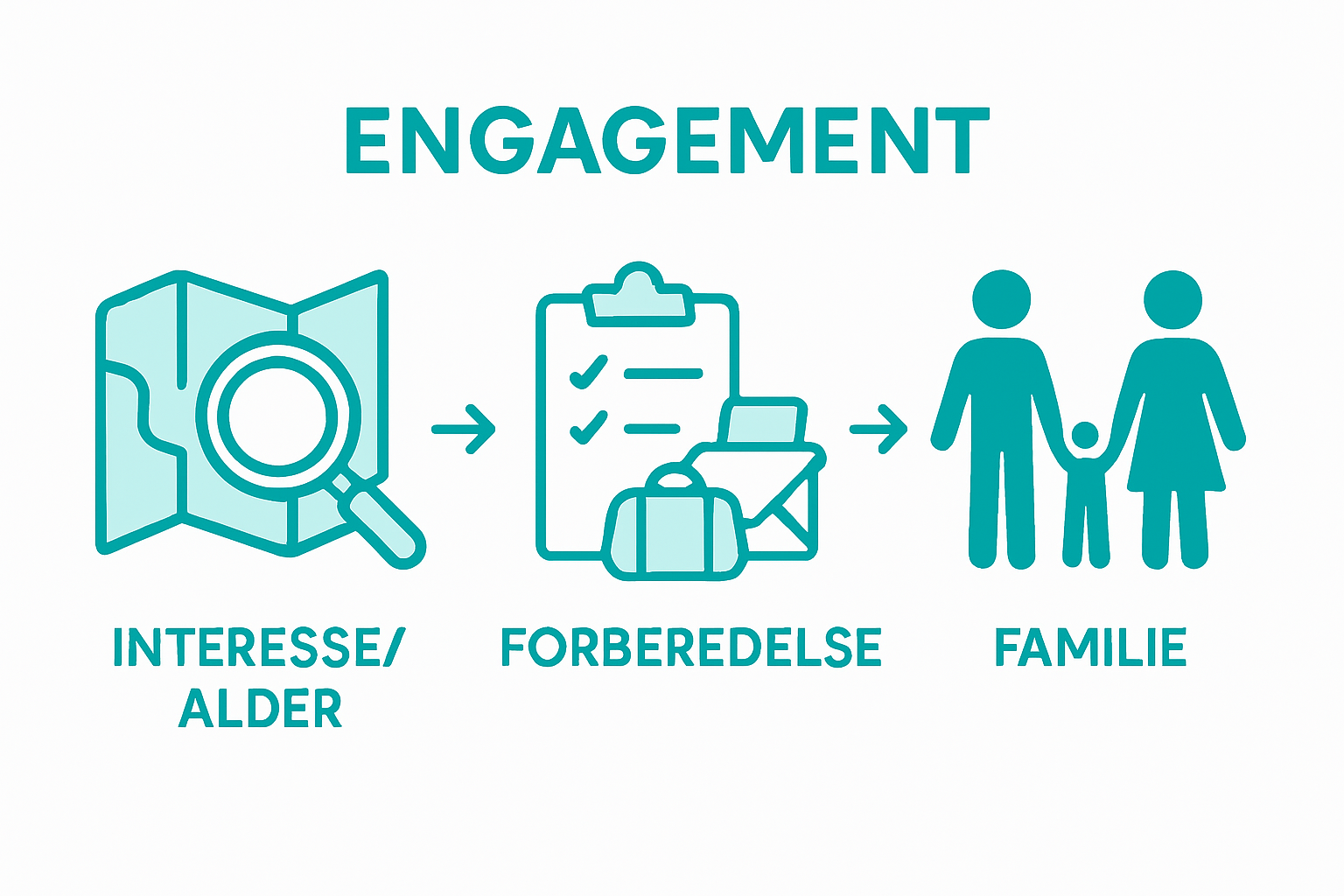 ENGAGEMENT

INTERESSE/
ALDER

FORBEREDELSE

FAMILIE